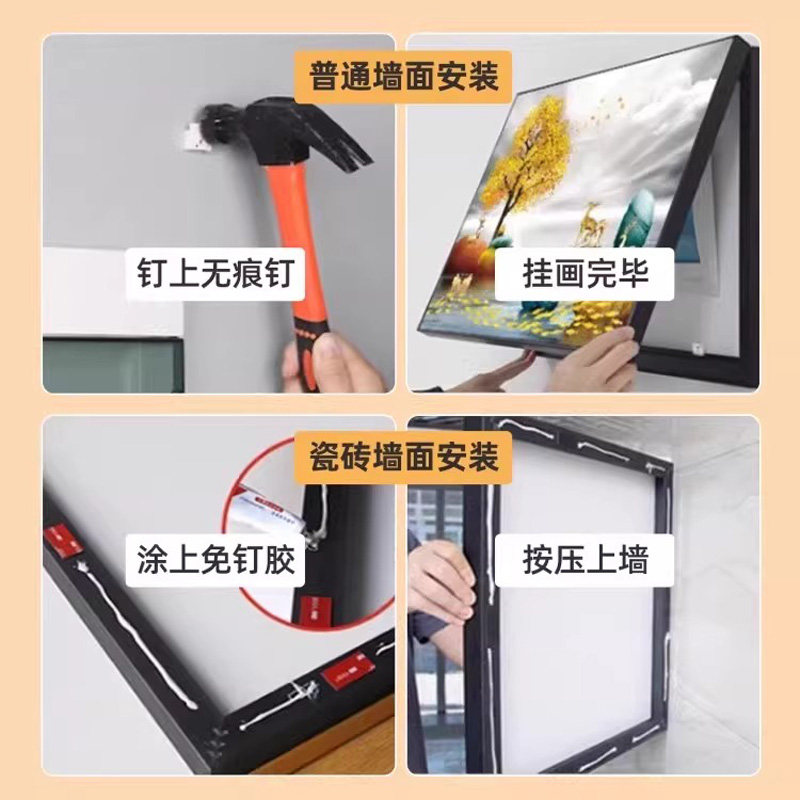 普通墙面安装

钉上无痕钉

挂画完毕

瓷砖墙面安装

涂上免钉胶

按压上墙