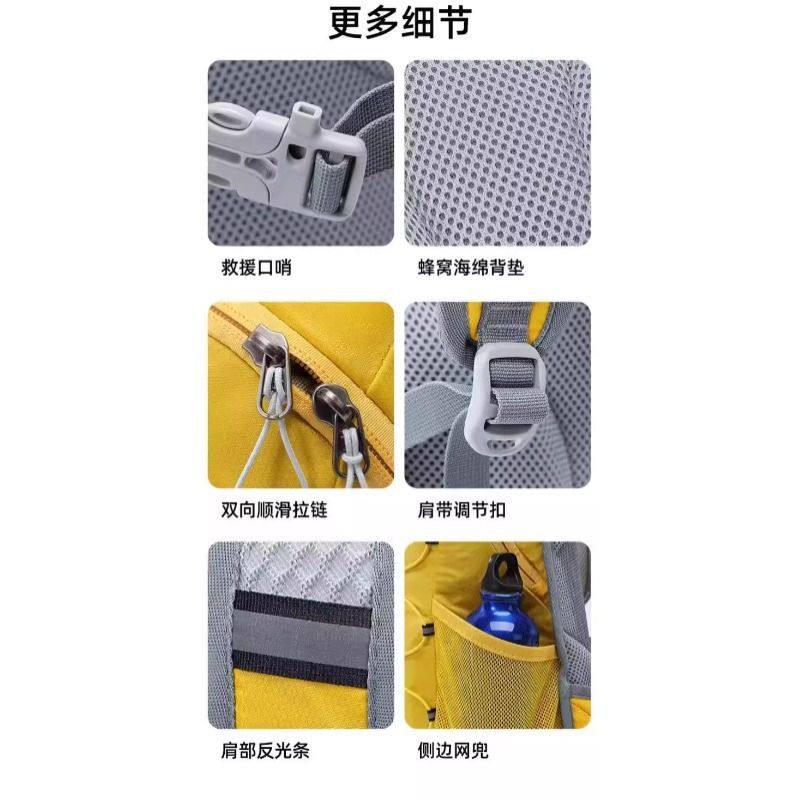 更多细节

救援口哨

蜂窝海绵背垫

双向顺滑拉链

肩带调节扣

肩部反光条

侧边网兜