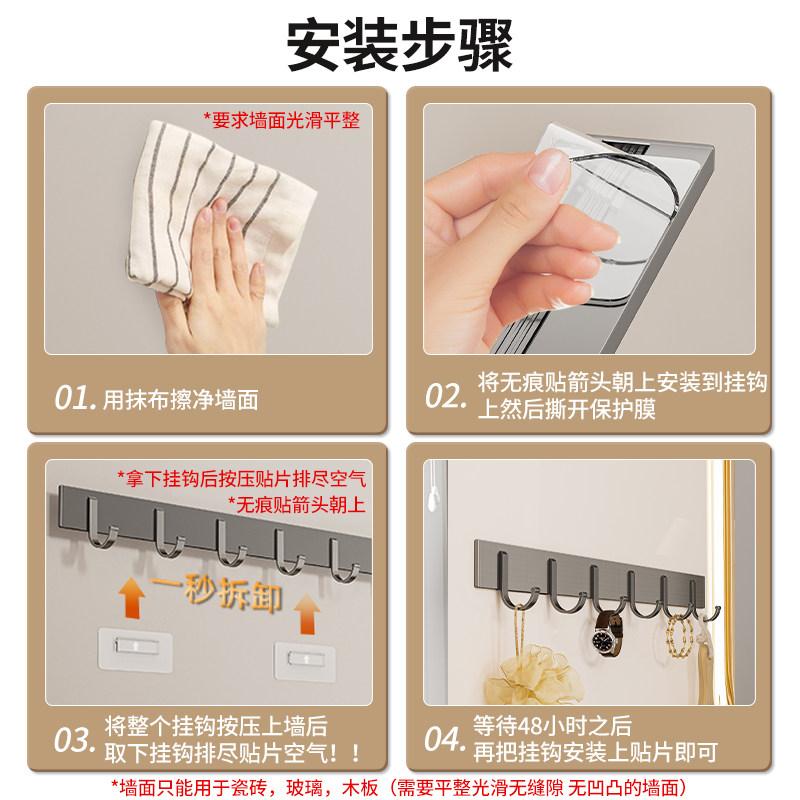 安装步骤

*要求墙面光滑平整

01. 用抹布擦净墙面

02. 将无痕贴箭头朝上安装到挂钩上然后撕开保护膜

*拿下挂钩后按压贴片排尽空气
*无痕贴箭头朝上

一秒拆卸

03. 将整个挂钩按压上墙后取下挂钩排尽贴片空气！！

04. 等待48小时之后再把挂钩安装上贴片即可

*墙面只能用于瓷砖，玻璃，木板（需要平整光滑无缝隙 无凹凸的墙面）