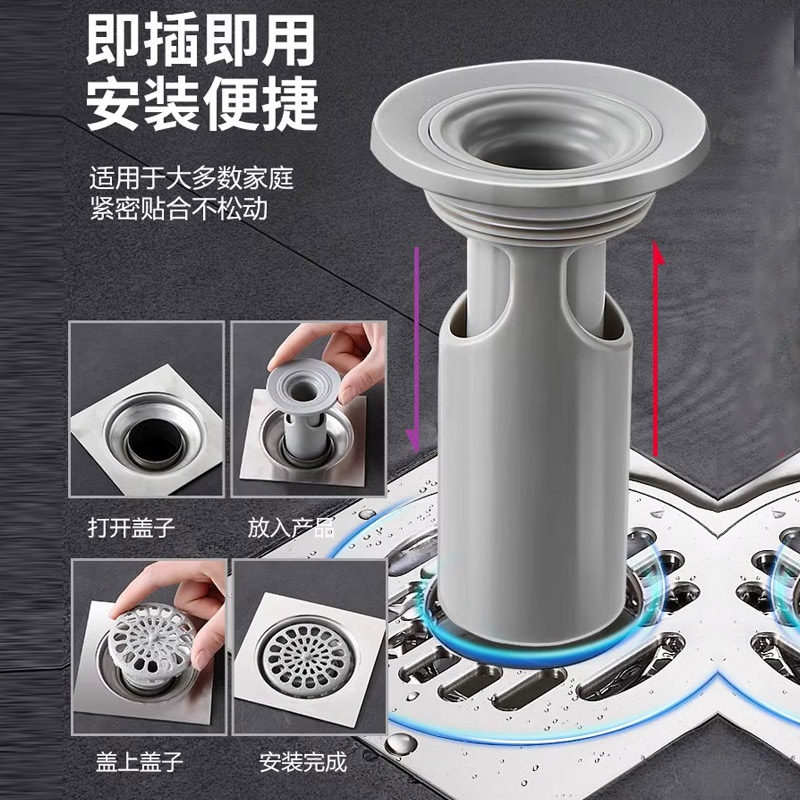 即插即用
安装便捷

适用于大多数家庭
紧密贴合不松动

打开盖子

放入产品

盖上盖子

安装完成