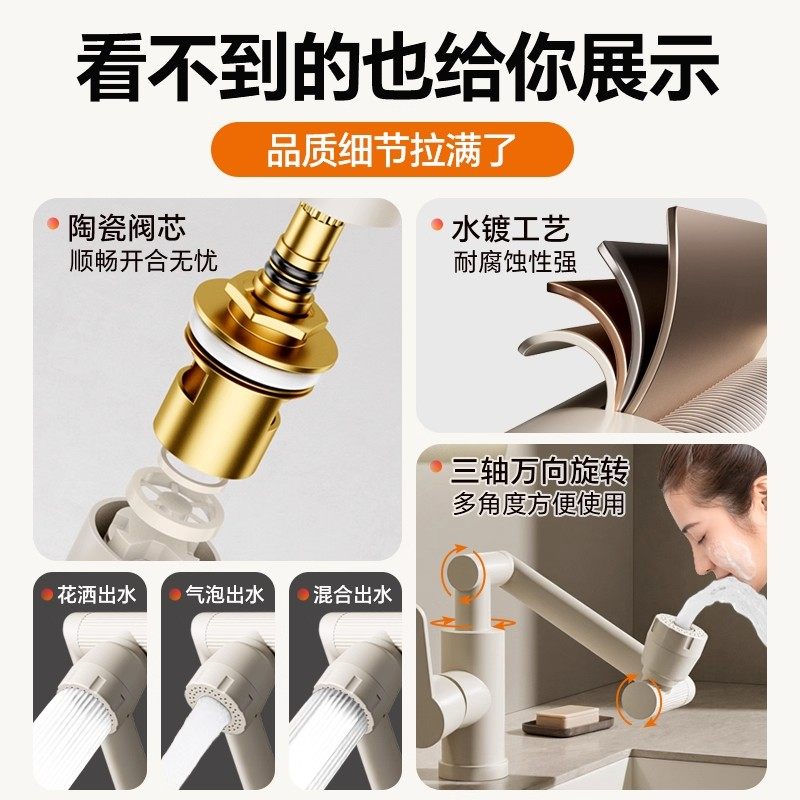 看不到的也给你展示

品质细节拉满了

陶瓷阀芯
顺畅开合无忧

水镀工艺
耐腐蚀性强

三轴万向旋转
多角度方便使用

花洒出水

气泡出水

混合出水