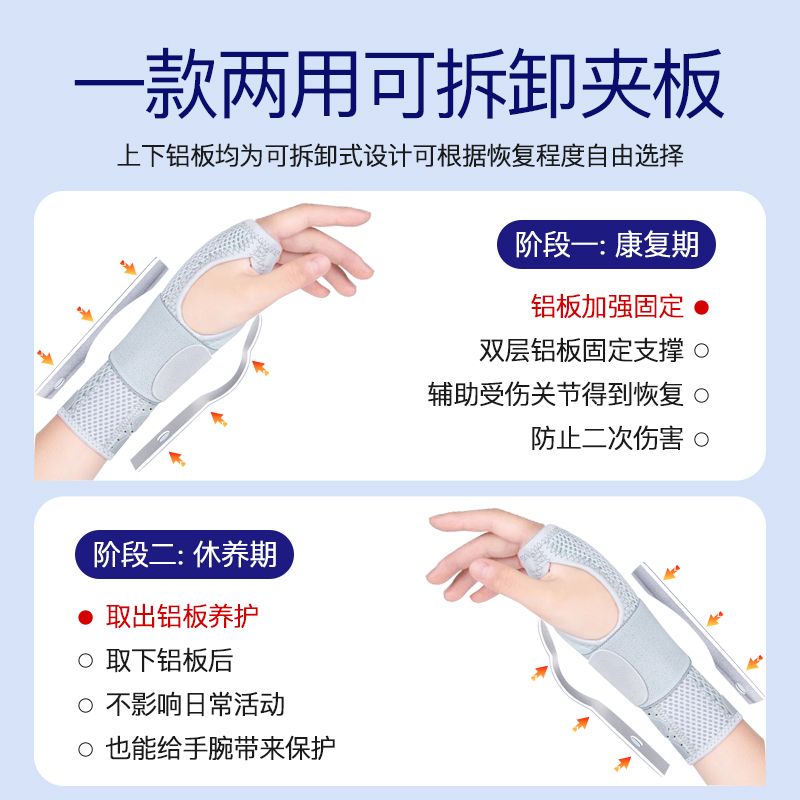 一款两用可拆卸夹板

上下铝板均为可拆卸式设计可根据恢复程度自由选择

阶段一: 康复期

铝板加强固定 ●
双层铝板固定支撑 ○
辅助受伤关节得到恢复 ○
防止二次伤害 ○

阶段二: 休养期

● 取出铝板养护
○ 取下铝板后
○ 不影响日常活动
○ 也能给手腕带来保护