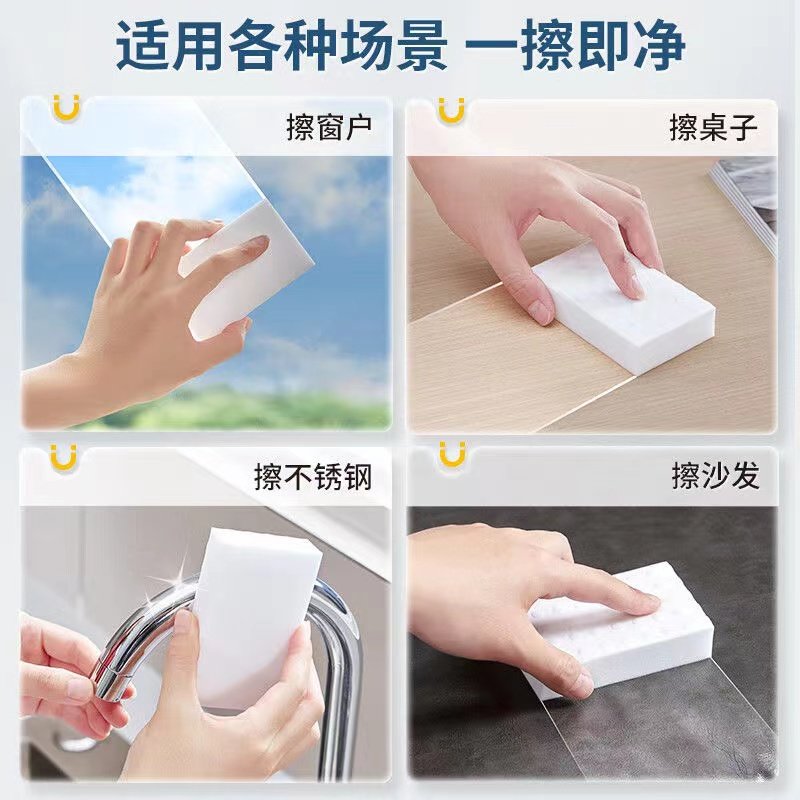 适用各种场景 一擦即净

擦窗户

擦桌子

擦不锈钢

擦沙发