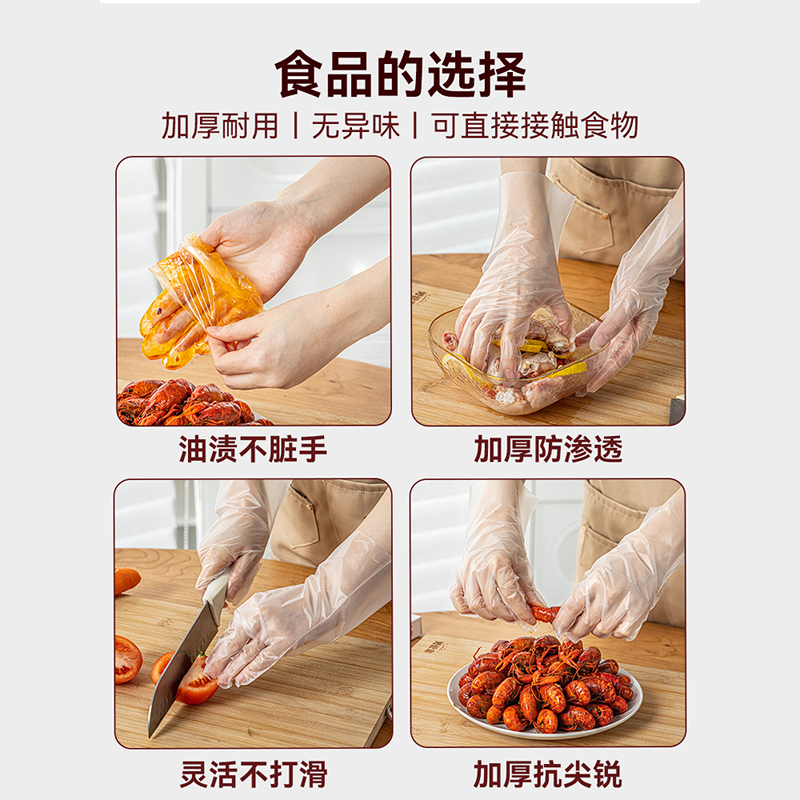 食品的选择

加厚耐用 | 无异味 | 可直接接触食物

油渍不脏手

加厚防渗透

灵活不打滑

加厚抗尖锐