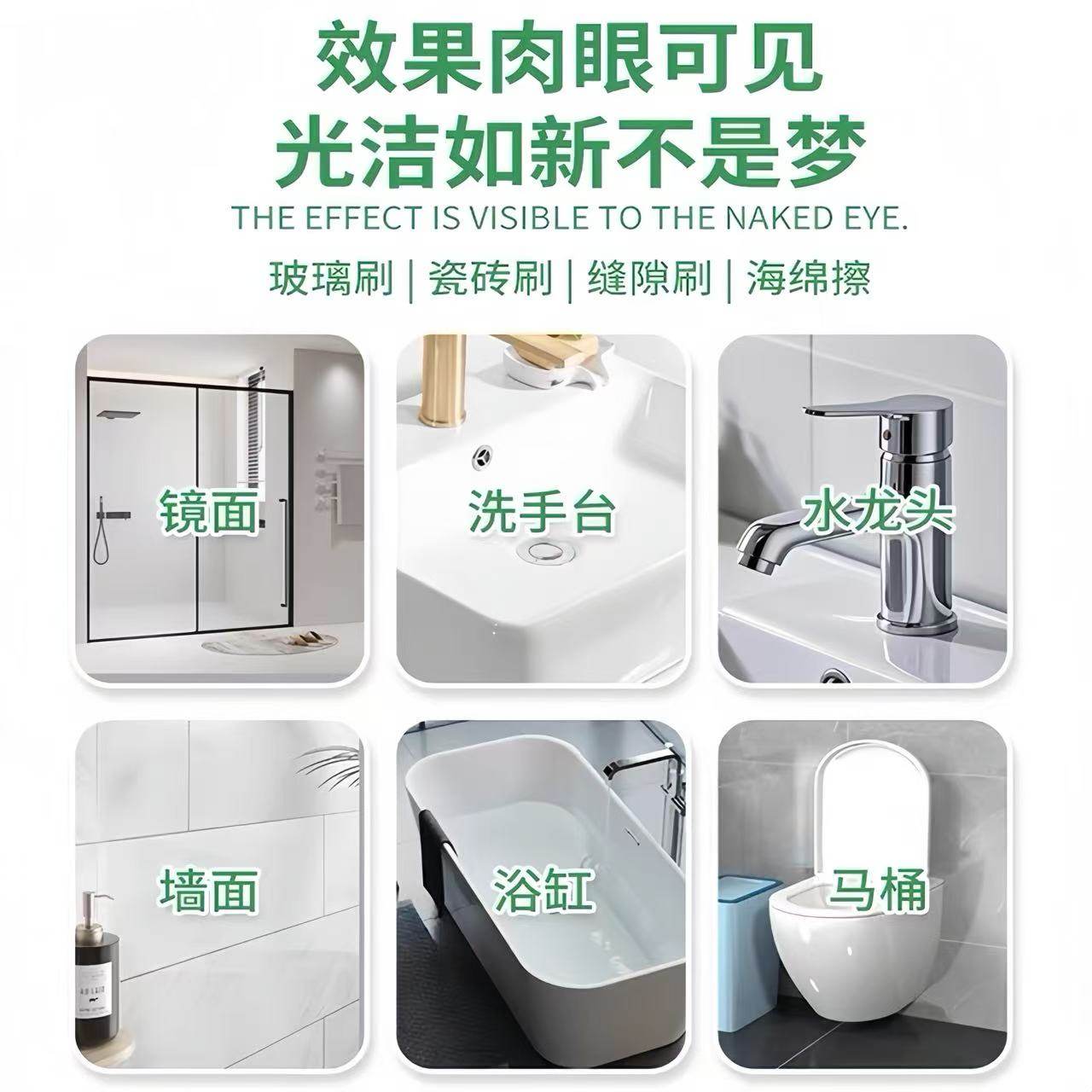 效果肉眼可见
光洁如新不是梦

THE EFFECT IS VISIBLE TO THE NAKED EYE.

玻璃刷 | 瓷砖刷 | 缝隙刷 | 海绵擦

镜面

洗手台

水龙头

墙面

浴缸

马桶