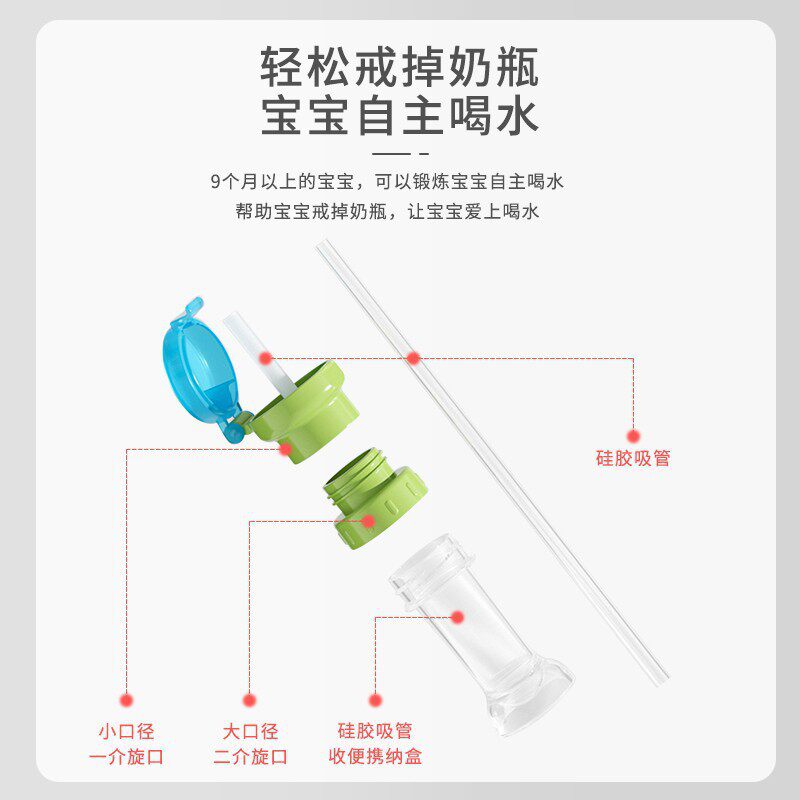 轻松戒掉奶瓶
宝宝自主喝水

9个月以上的宝宝，可以锻炼宝宝自主喝水
帮助宝宝戒掉奶瓶，让宝宝爱上喝水

硅胶吸管

小口径
一介旋口

大口径
二介旋口

硅胶吸管
收便携纳盒