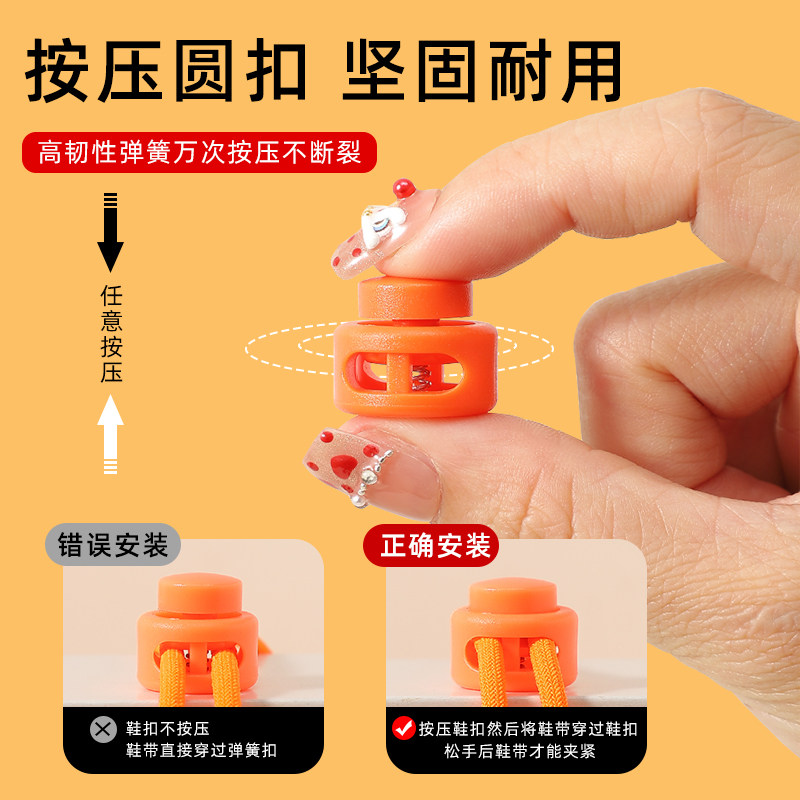 按压圆扣 坚固耐用

高韧性弹簧万次按压不断裂

任意按压

错误安装

鞋扣不按压
鞋带直接穿过弹簧扣

正确安装

按压鞋扣然后将鞋带穿过鞋扣
松手后鞋带才能夹紧