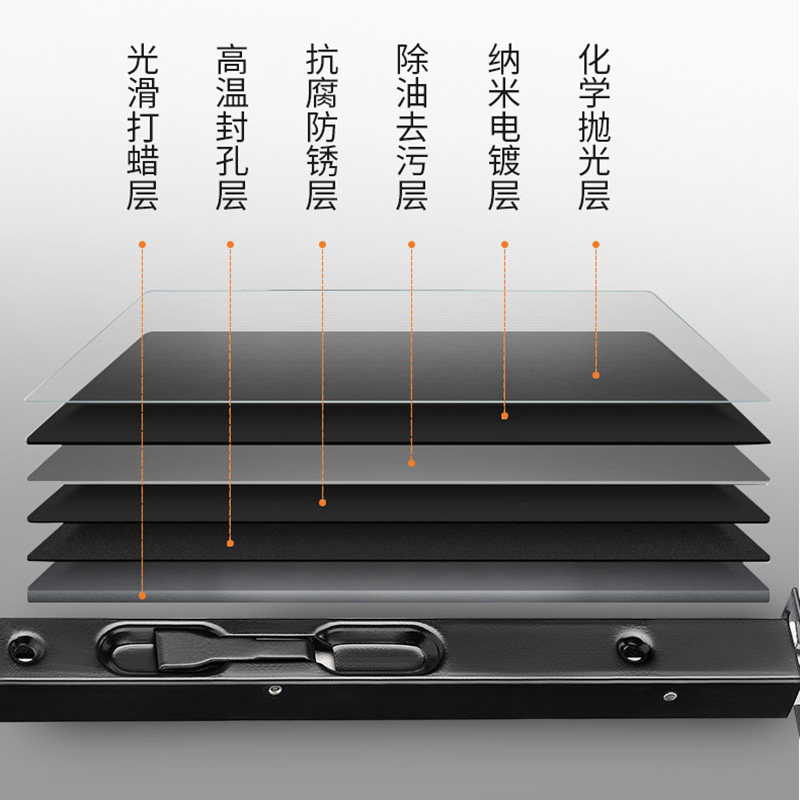 光滑打蜡层

高温封孔层

抗腐防锈层

除油去污层

纳米电镀层

化学抛光层