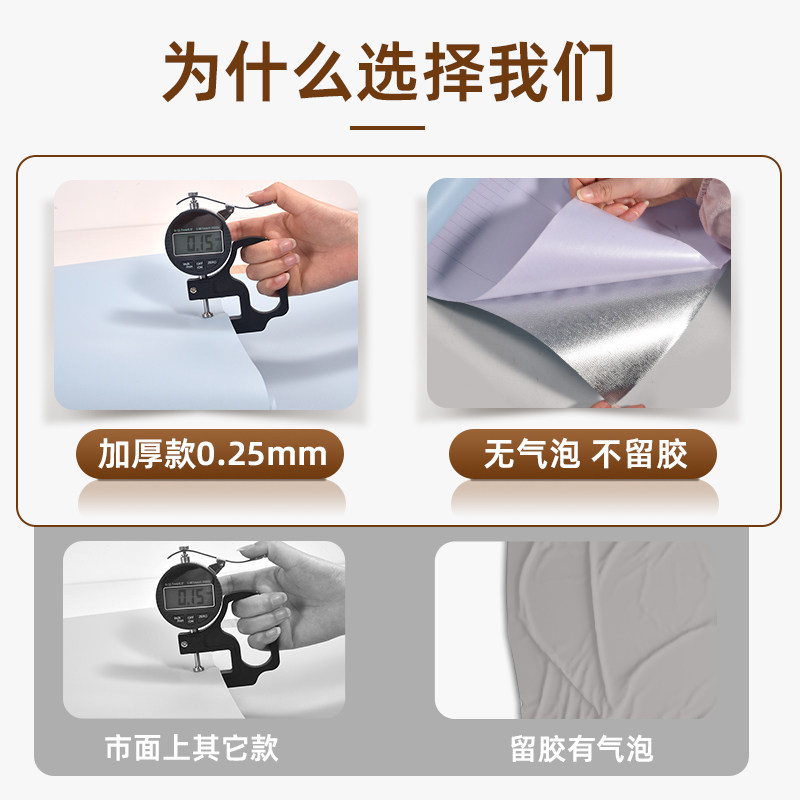 为什么选择我们

0.15

加厚款0.25mm

无气泡 不留胶

0.15

市面上其它款

留胶有气泡