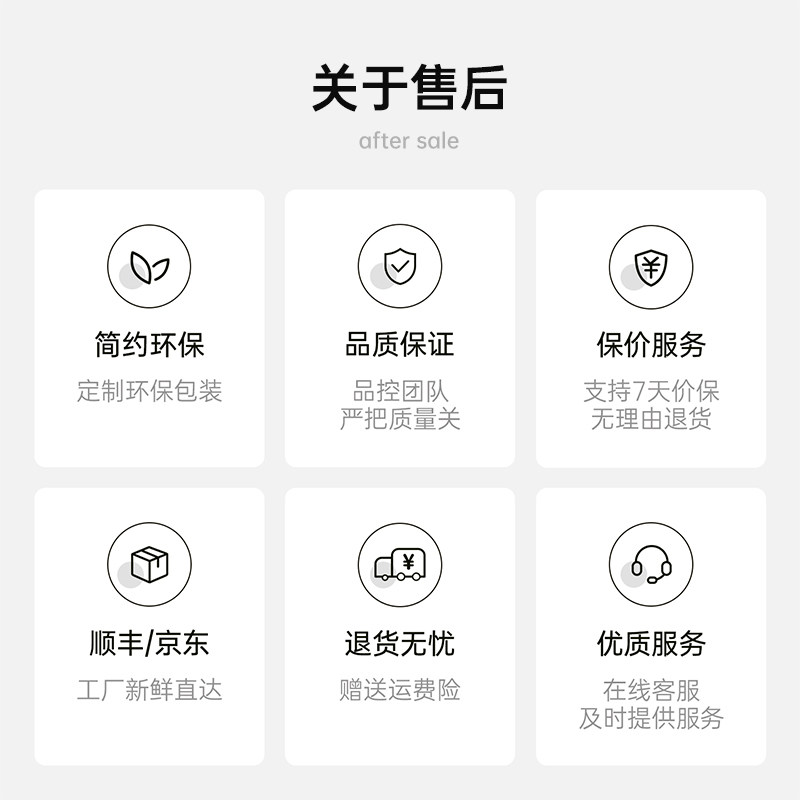 关于售后

after sale

简约环保

定制环保包装

品质保证

品控团队
严把质量关

保价服务

支持7天价保
无理由退货

顺丰/京东

工厂新鲜直达

退货无忧

赠送运费险

优质服务

在线客服
及时提供服务