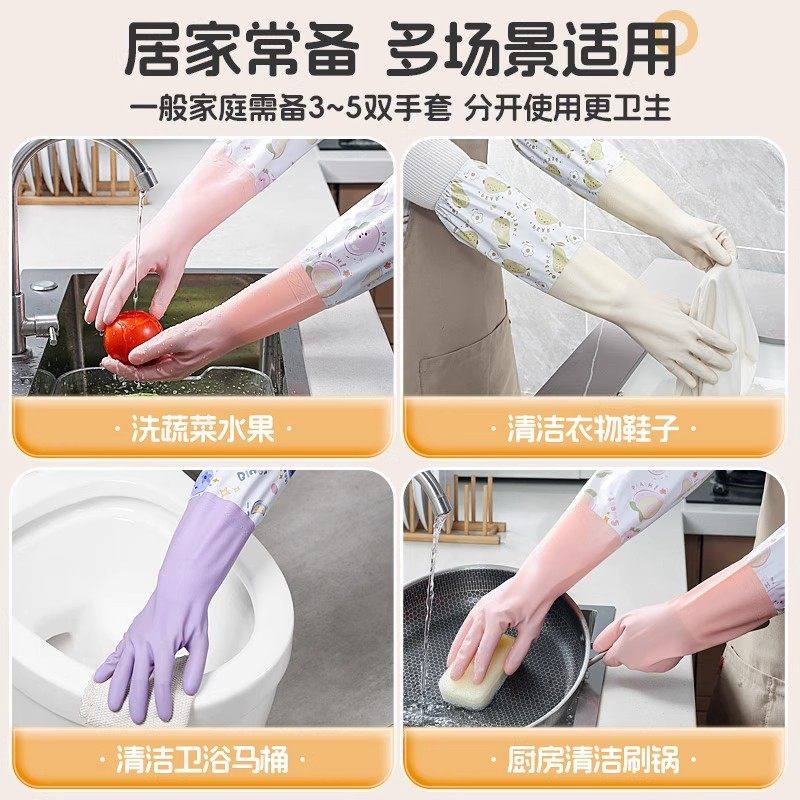 居家常备 多场景适用
一般家庭需备3~5双手套 分开使用更卫生

· 洗蔬菜水果 ·

· 清洁衣物鞋子 ·

· 清洁卫浴马桶 ·

· 厨房清洁刷锅 ·