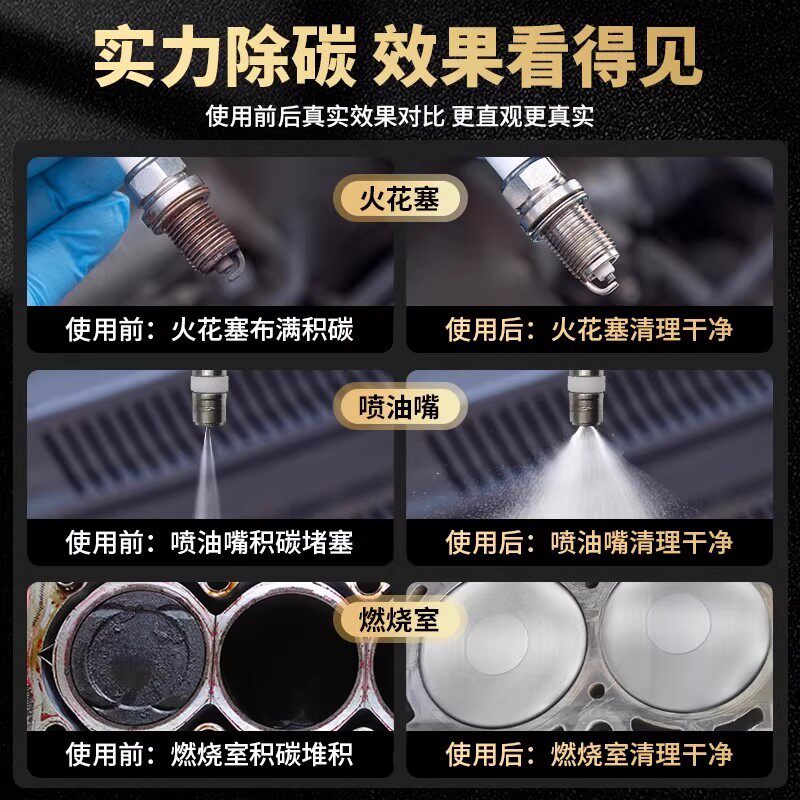 实力除碳 效果看得见

使用前后真实效果对比 更直观更真实

火花塞

使用前：火花塞布满积碳

使用后：火花塞清理干净

喷油嘴

使用前：喷油嘴积碳堵塞

使用后：喷油嘴清理干净

燃烧室

使用前：燃烧室积碳堆积

使用后：燃烧室清理干净