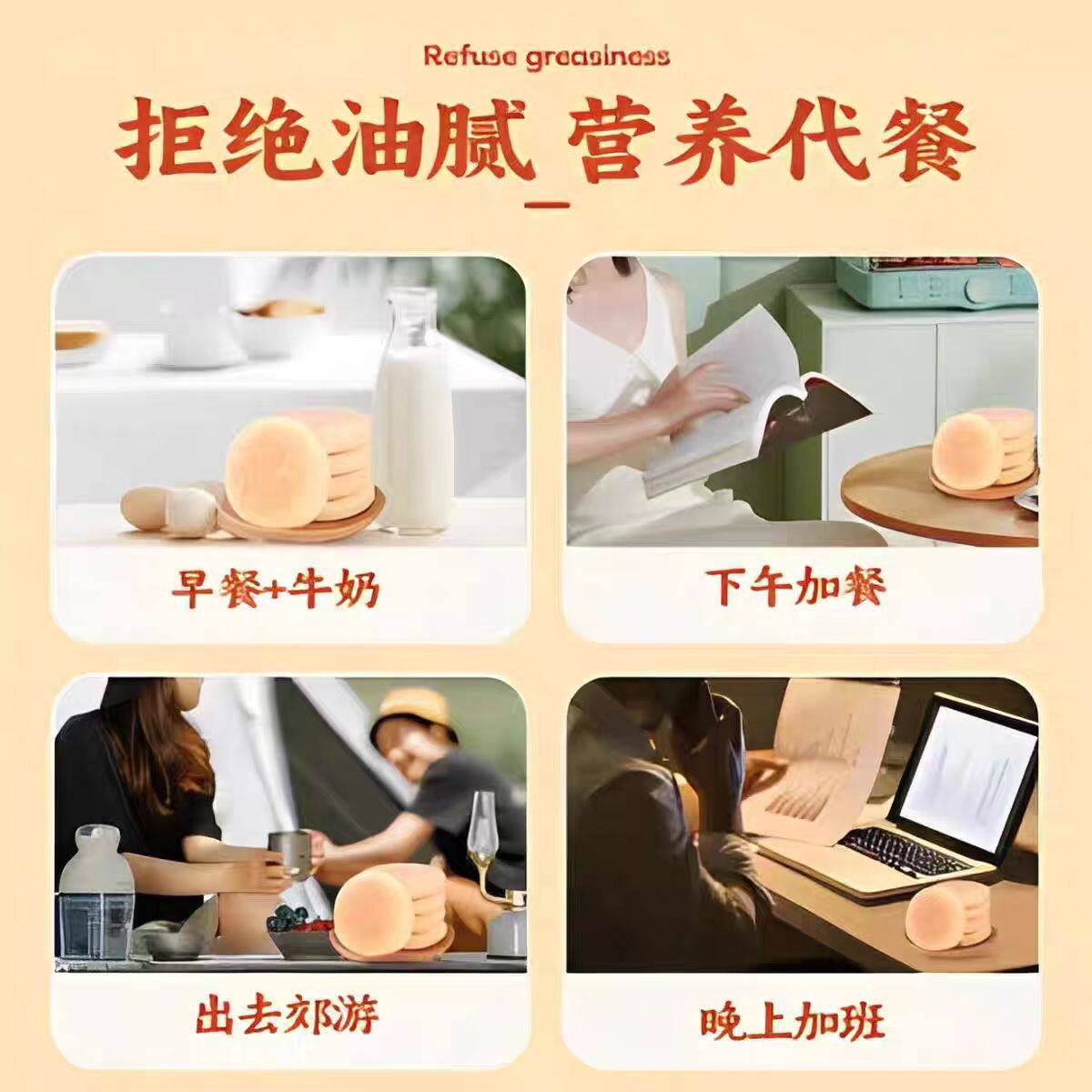 Refuse greasiness

拒绝油腻_营养代餐

早餐+牛奶

下午加餐

出去郊游

晚上加班