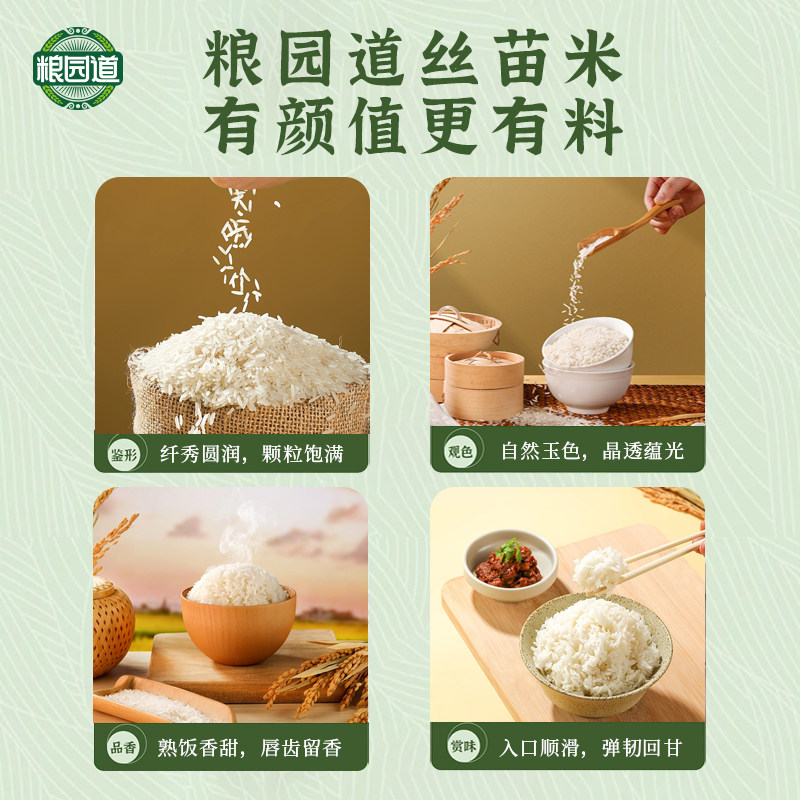 粮园道

粮园道丝苗米
有颜值更有料

鉴形 纤秀圆润，颗粒饱满

观色 自然玉色，晶透蕴光

品香 熟饭香甜，唇齿留香

赏味 入口顺滑，弹韧回甘