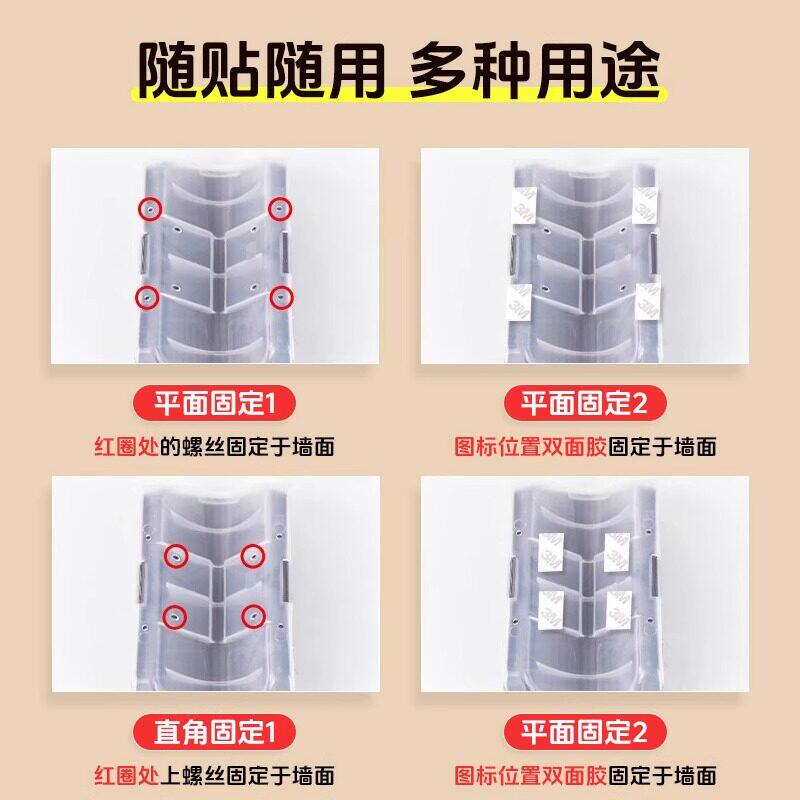 随贴随用 多种用途

3M 3M 3M 3M

平面固定1

红圈处的螺丝固定于墙面

平面固定2

图标位置双面胶固定于墙面

3M 3M 3M 3M

直角固定1

红圈处上螺丝固定于墙面

平面固定2

图标位置双面胶固定于墙面