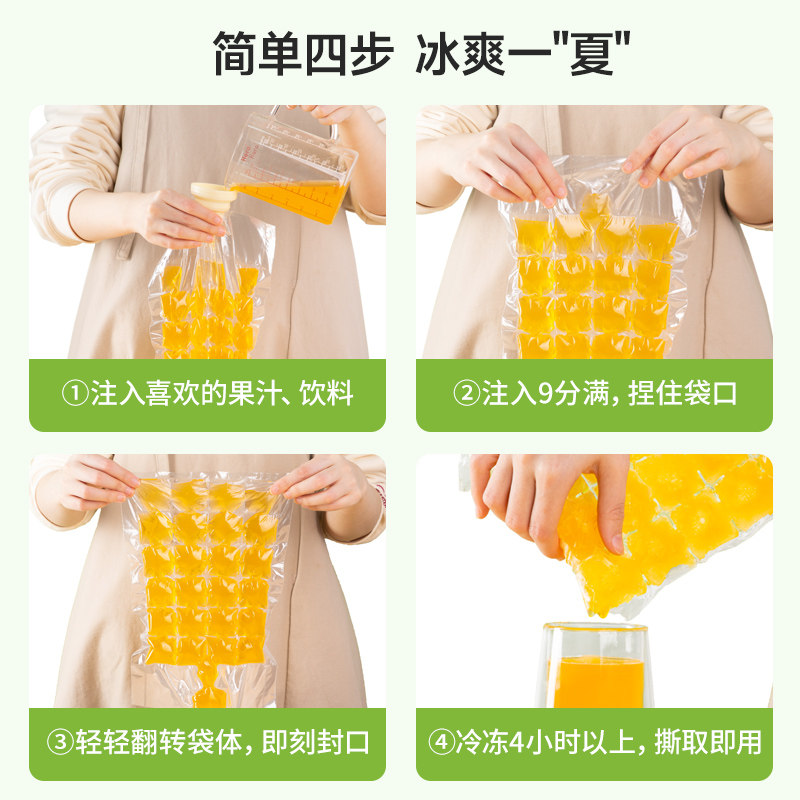 简单四步 冰爽一"夏"

①注入喜欢的果汁、饮料

②注入9分满，捏住袋口

③轻轻翻转袋体，即刻封口

④冷冻4小时以上，撕取即用