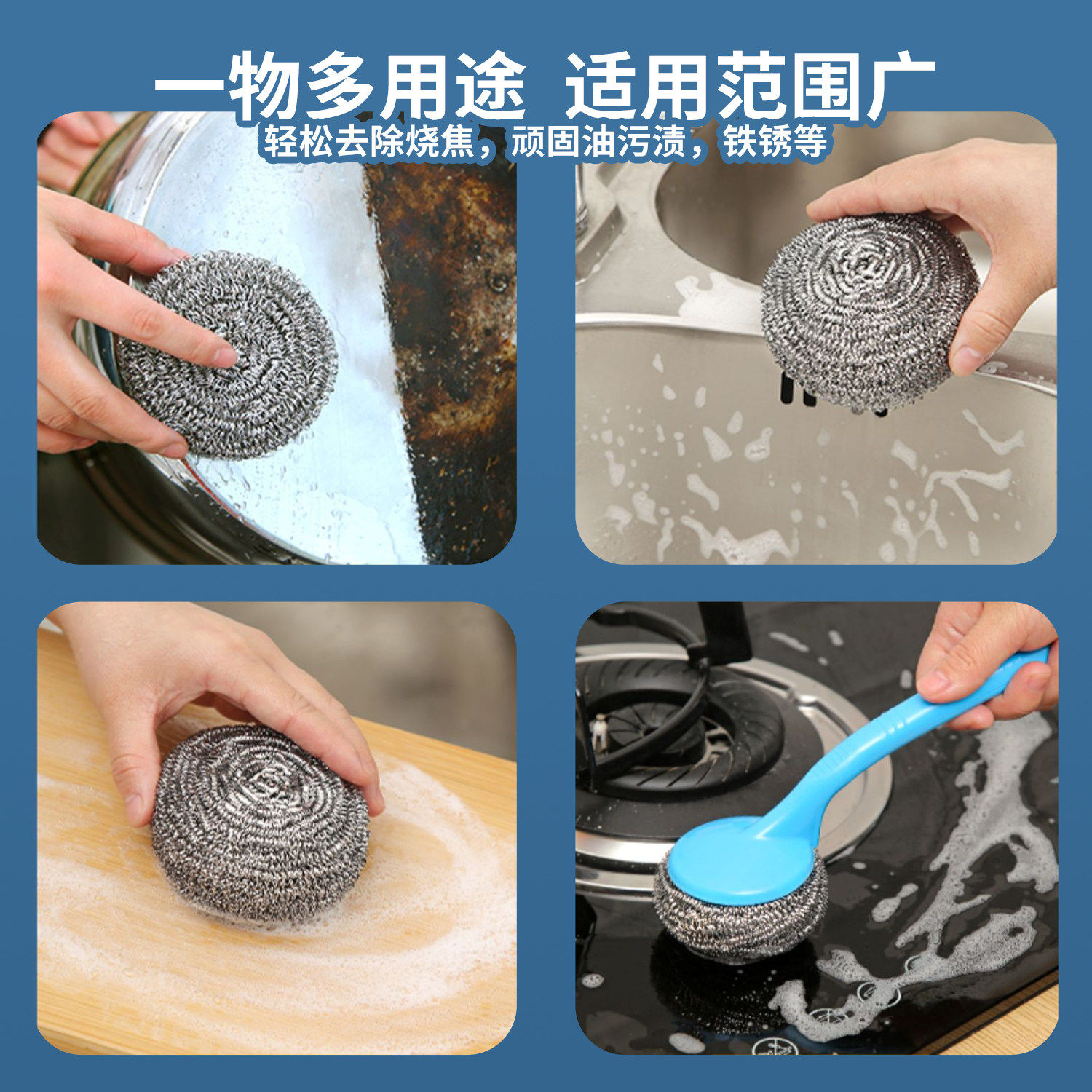 一物多用途 适用范围广
轻松去除烧焦，顽固油污渍，铁锈等