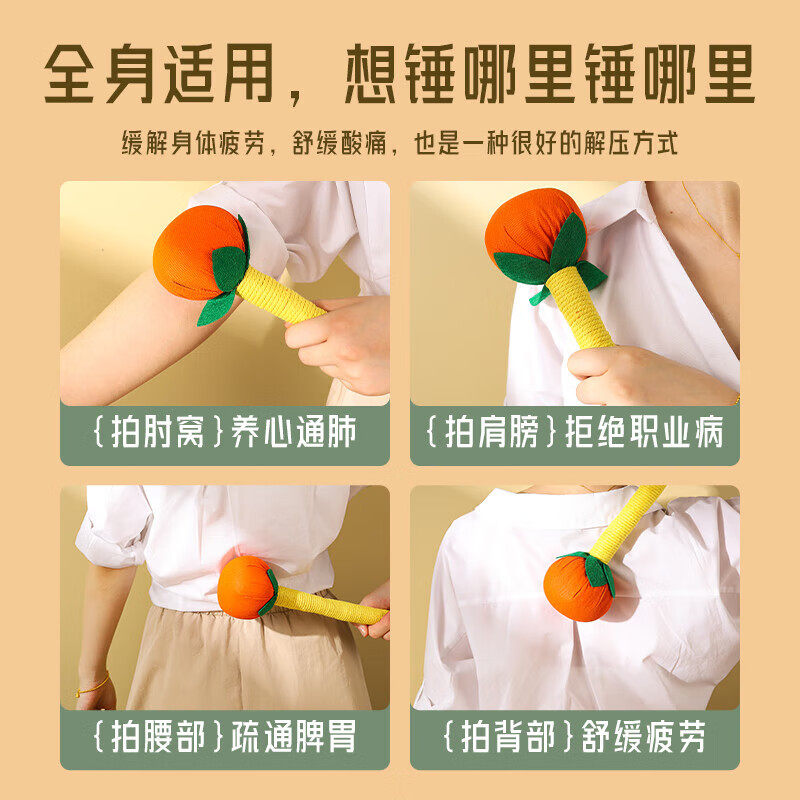 全身适用，想锤哪里锤哪里

缓解身体疲劳，舒缓酸痛，也是一种很好的解压方式

{拍肘窝}养心通肺

{拍肩膀}拒绝职业病

{拍腰部}疏通脾胃

{拍背部}舒缓疲劳