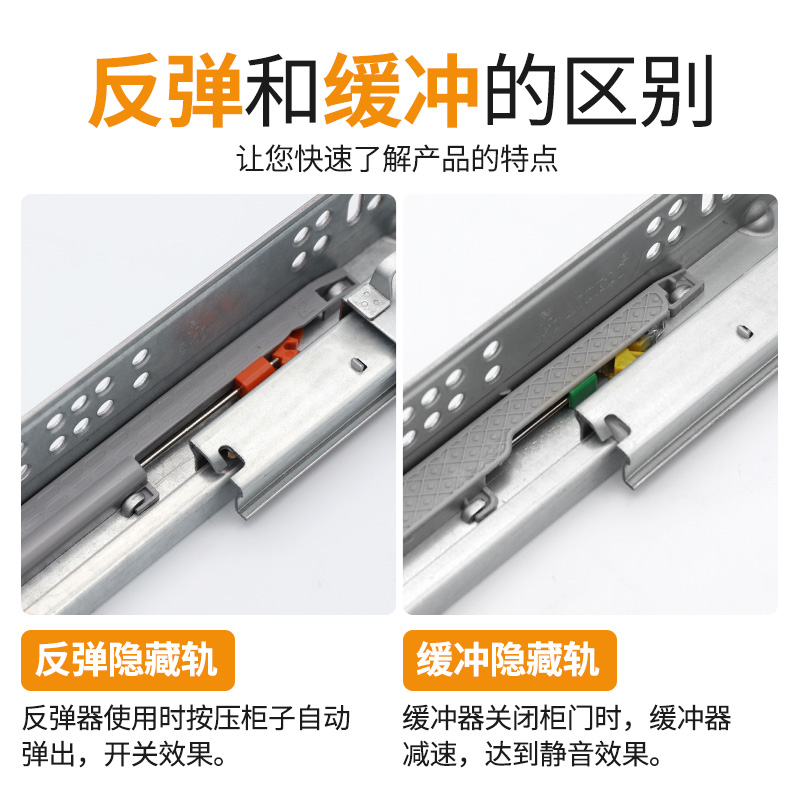 反弹和缓冲的区别

让您快速了解产品的特点

反弹隐藏轨

反弹器使用时按压柜子自动弹出，开关效果。

缓冲隐藏轨

缓冲器关闭柜门时，缓冲器减速，达到静音效果。