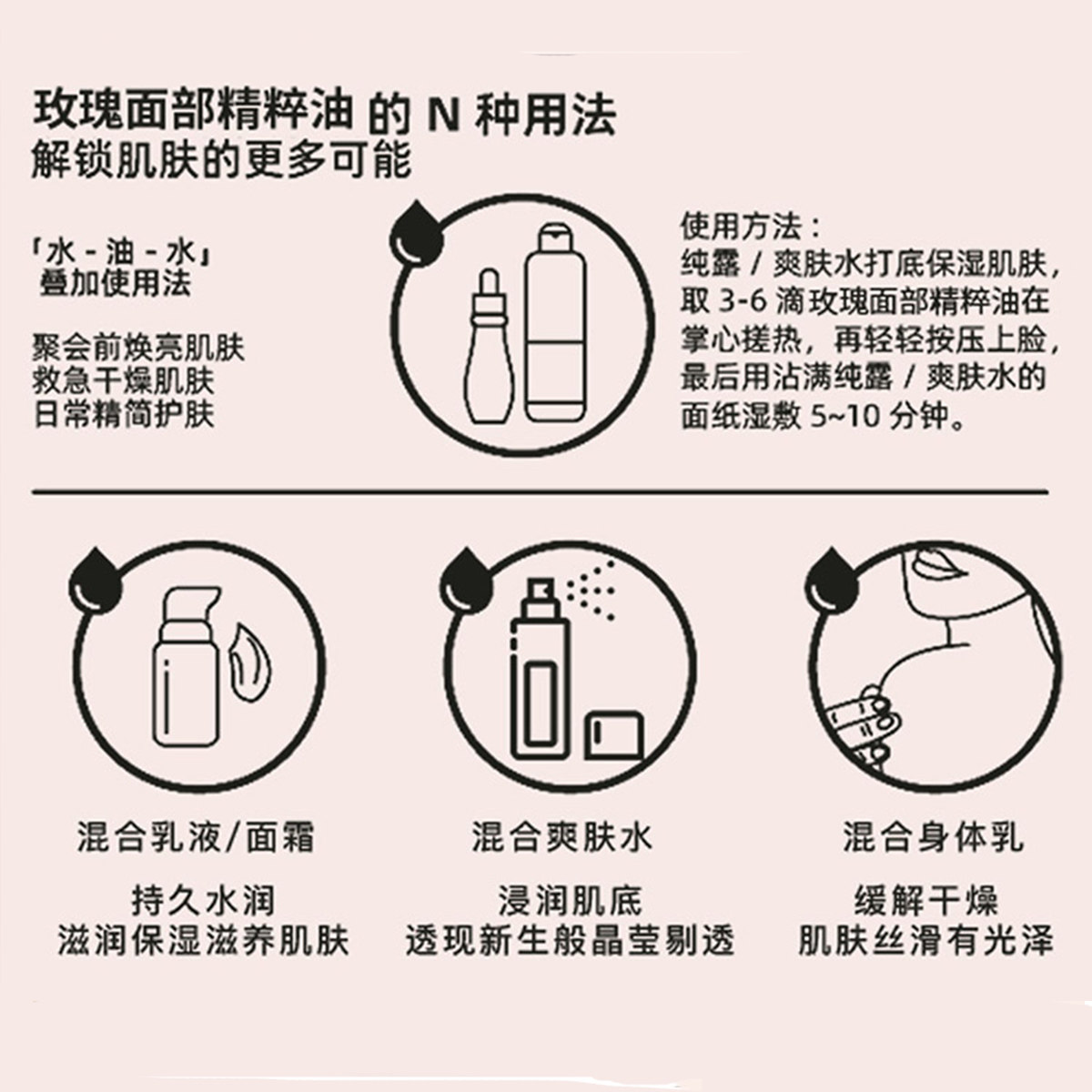 玫瑰面部精粹油 的 N 种用法
解锁肌肤的更多可能

「水 - 油 - 水」
叠加使用法

聚会前焕亮肌肤
救急干燥肌肤
日常精简护肤

使用方法：
纯露 / 爽肤水打底保湿肌肤，取 3-6 滴玫瑰面部精粹油在掌心搓热，再轻轻按压上脸，最后用沾满纯露 / 爽肤水的面纸湿敷 5~10 分钟。

混合乳液/面霜

持久水润
滋润保湿滋养肌肤

混合爽肤水

浸润肌底
透现新生般晶莹剔透

混合身体乳

缓解干燥
肌肤丝滑有光泽