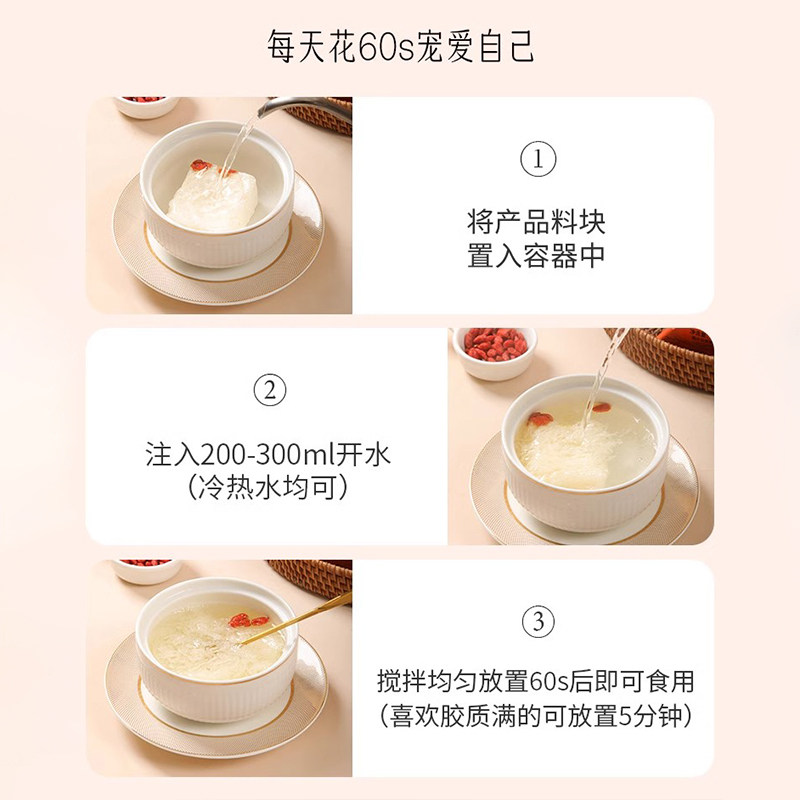 每天花60s宠爱自己

①

将产品料块
置入容器中

②

注入200-300ml开水
(冷热水均可)

③

搅拌均匀放置60s后即可食用
(喜欢胶质满的可放置5分钟)