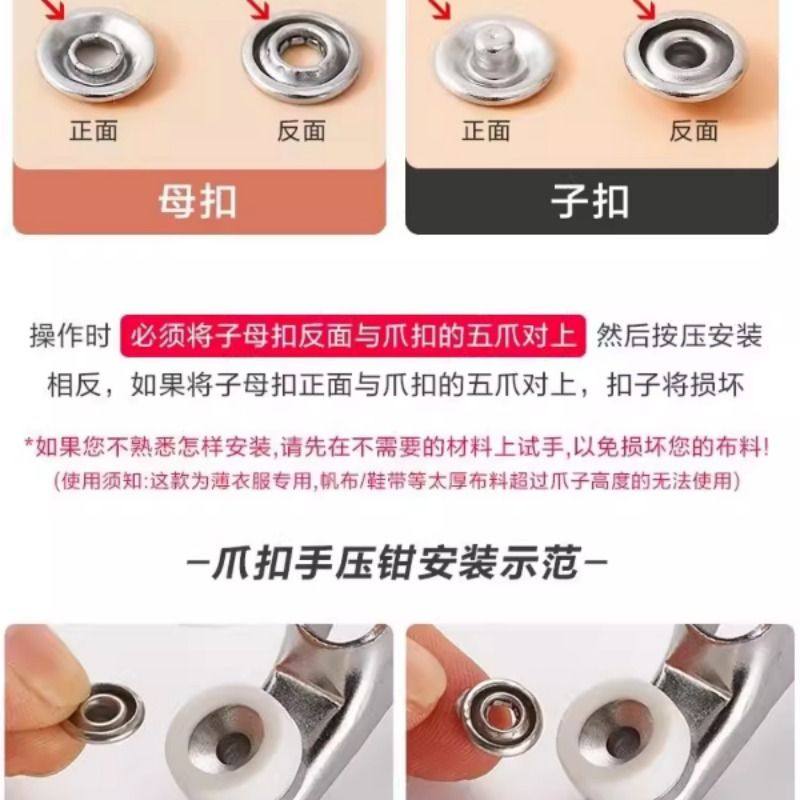 正面

反面

母扣

正面

反面

子扣

操作时 必须将子母扣反面与爪扣的五爪对上 然后按压安装

相反，如果将子母扣正面与爪扣的五爪对上，扣子将损坏

*如果您不熟悉怎样安装,请先在不需要的材料上试手,以免损坏您的布料!
(使用须知:这款为薄衣服专用,帆布/鞋带等太厚布料超过爪子高度的无法使用)

—爪扣手压钳安装示范—