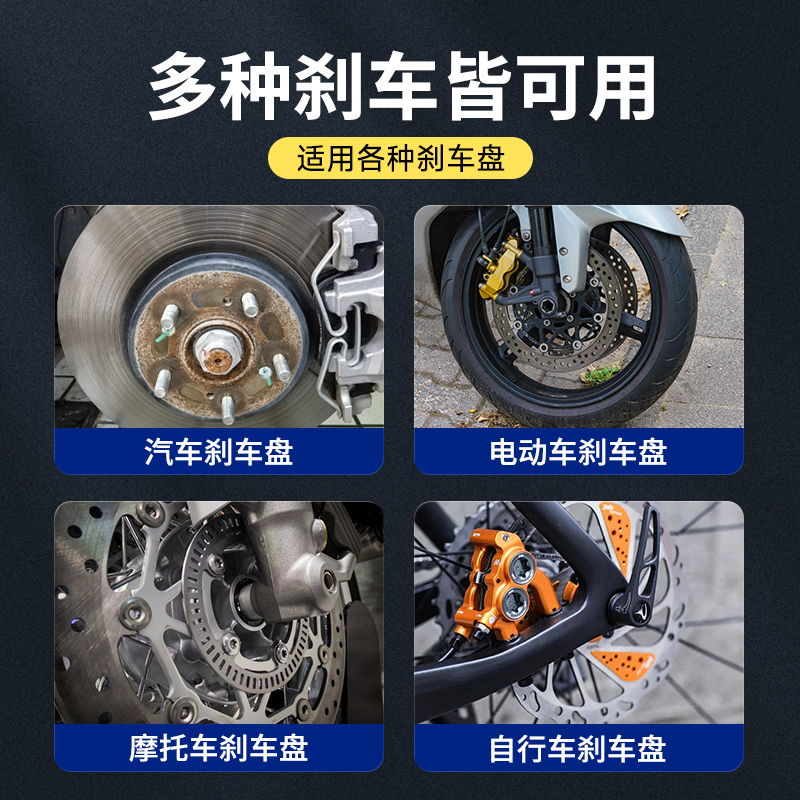 多种刹车皆可用

适用各种刹车盘

汽车刹车盘

电动车刹车盘

摩托车刹车盘

自行车刹车盘