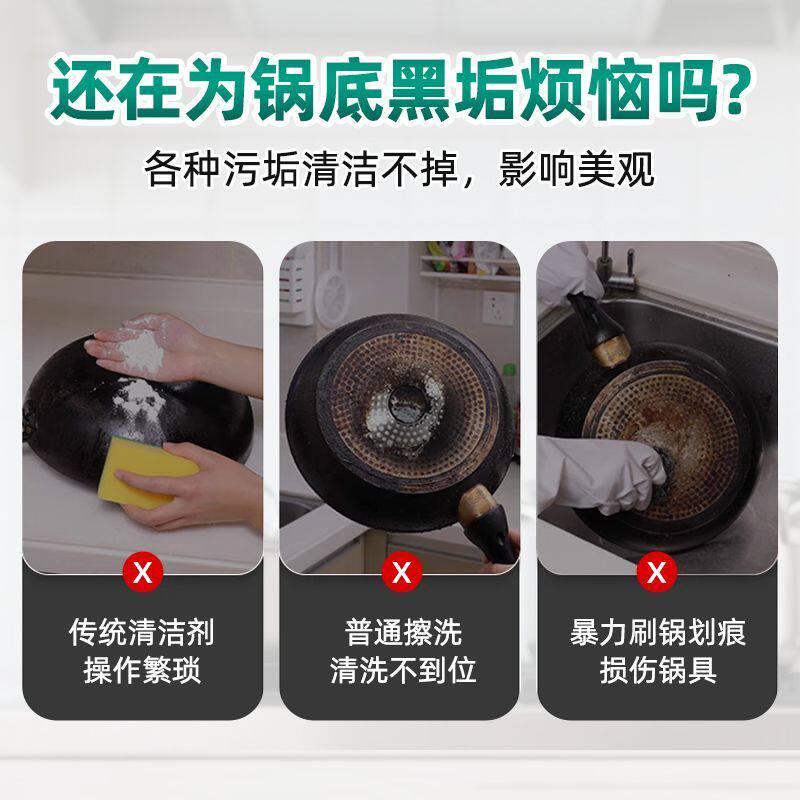 还在为锅底黑垢烦恼吗?

各种污垢清洁不掉，影响美观

X

传统清洁剂
操作繁琐

X

普通擦洗
清洗不到位

X

暴力刷锅划痕
损伤锅具