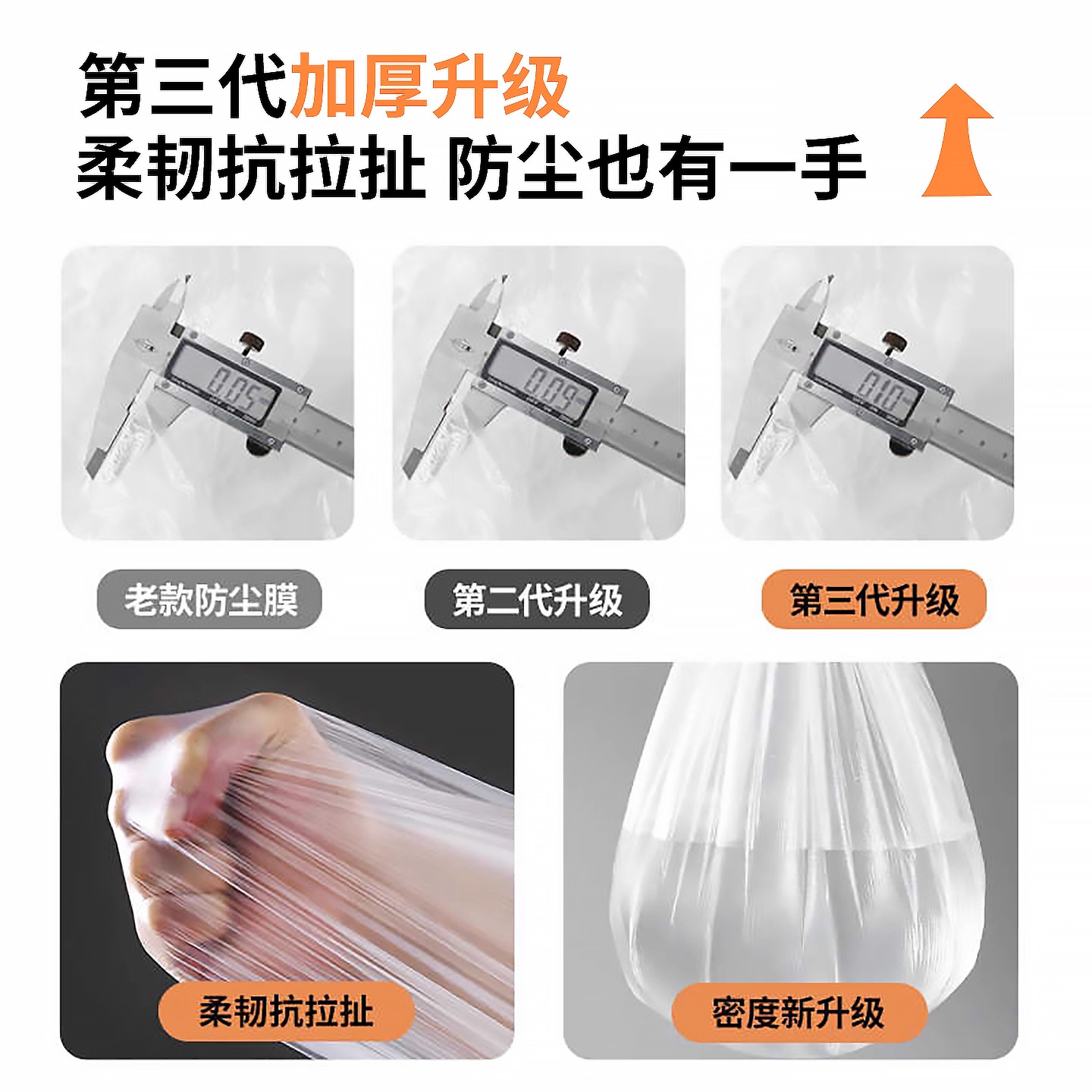 第三代加厚升级
柔韧抗拉扯 防尘也有一手

0.05

0.09

0.10

老款防尘膜

第二代升级

第三代升级

柔韧抗拉扯

密度新升级