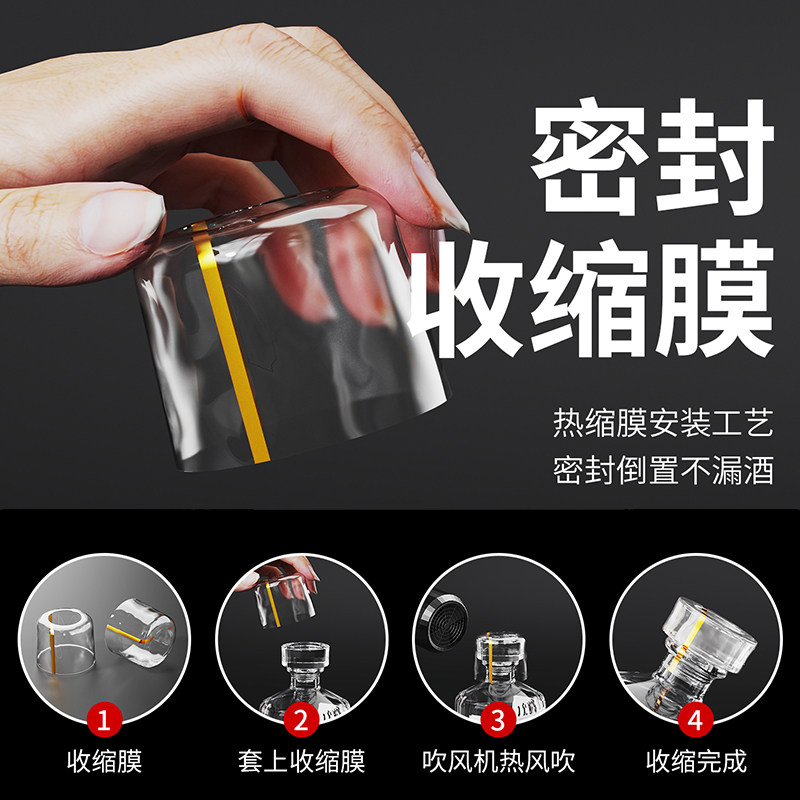 密封
收缩膜

热缩膜安装工艺
密封倒置不漏酒

1
收缩膜

2
套上收缩膜

3
吹风机热风吹

4
收缩完成