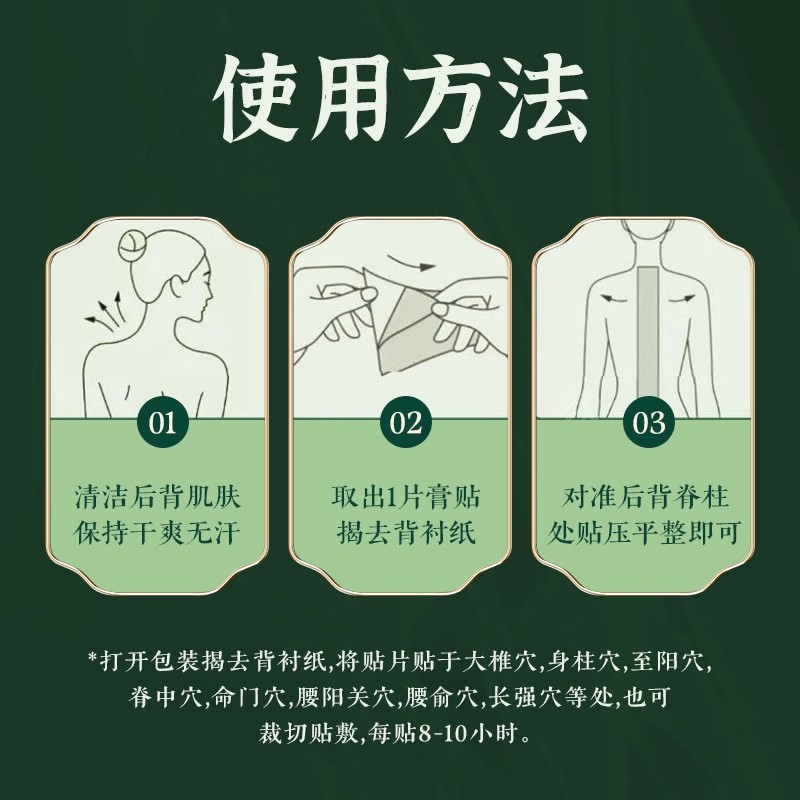 使用方法

01
清洁后背肌肤
保持干爽无汗

02
取出1片膏贴
揭去背衬纸

03
对准后背脊柱
处贴压平整即可

*打开包装揭去背衬纸,将贴片贴于大椎穴,身柱穴,至阳穴,脊中穴,命门穴,腰阳关穴,腰俞穴,长强穴等处,也可裁切贴敷,每贴8-10小时。