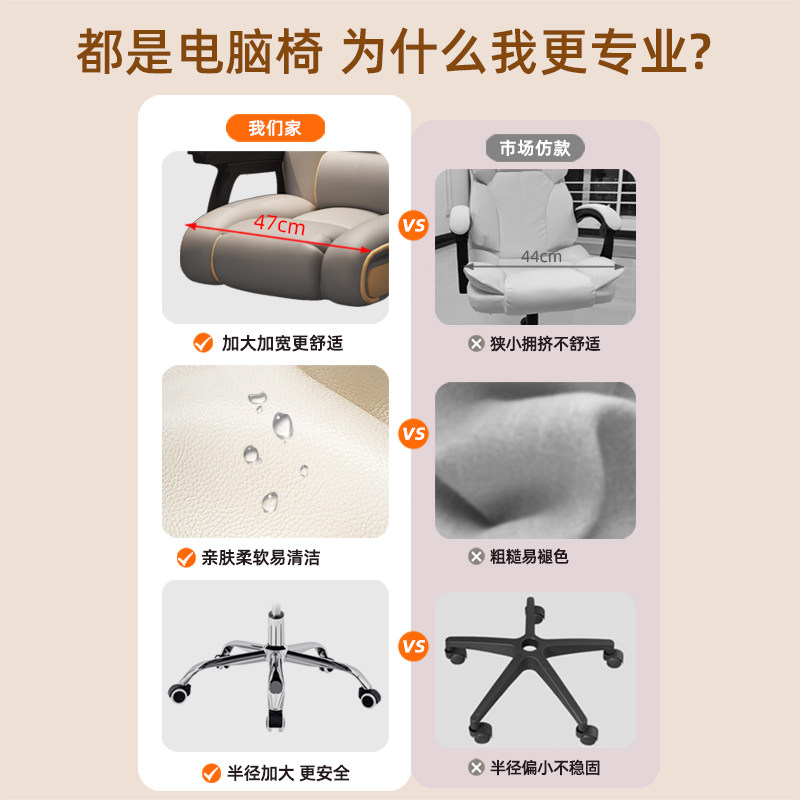 都是电脑椅 为什么我更专业?

我们家

47cm

加大加宽更舒适

亲肤柔软易清洁

半径加大 更安全

VS

VS

VS

市场仿款

44cm

狭小拥挤不舒适

粗糙易褪色

半径偏小不稳固