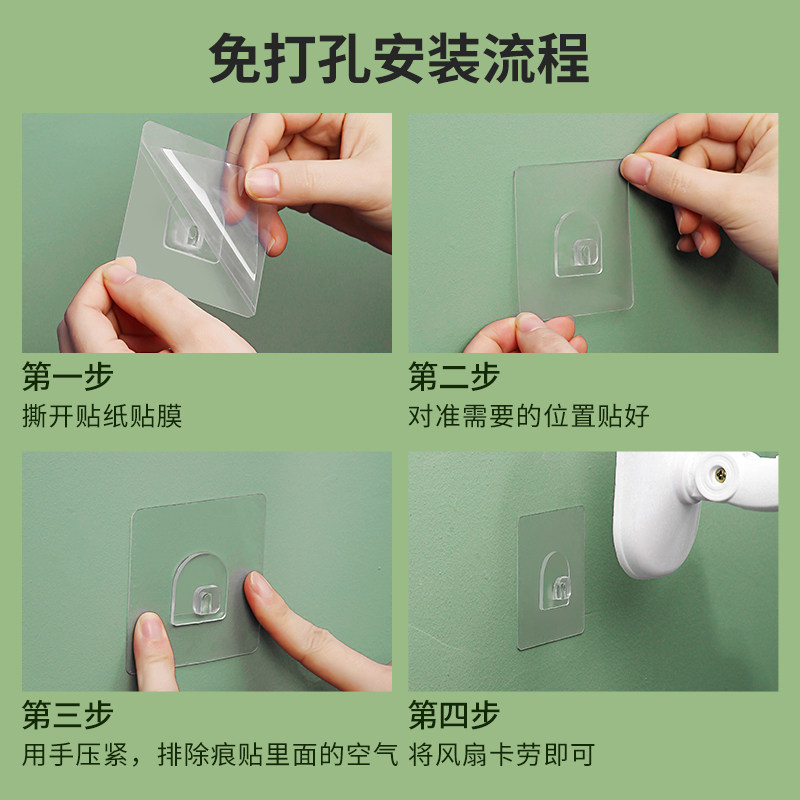 免打孔安装流程

第一步
撕开贴纸贴膜

第二步
对准需要的位置贴好

第三步
用手压紧，排除痕贴里面的空气

第四步
将风扇卡劳即可