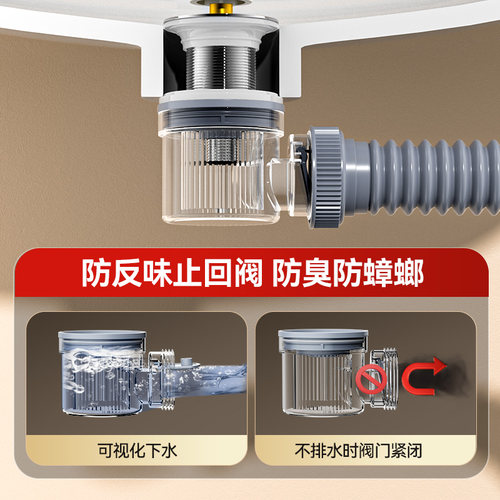 防反味止回阀 防臭防蟑螂

可视化下水

不排水时阀门紧闭