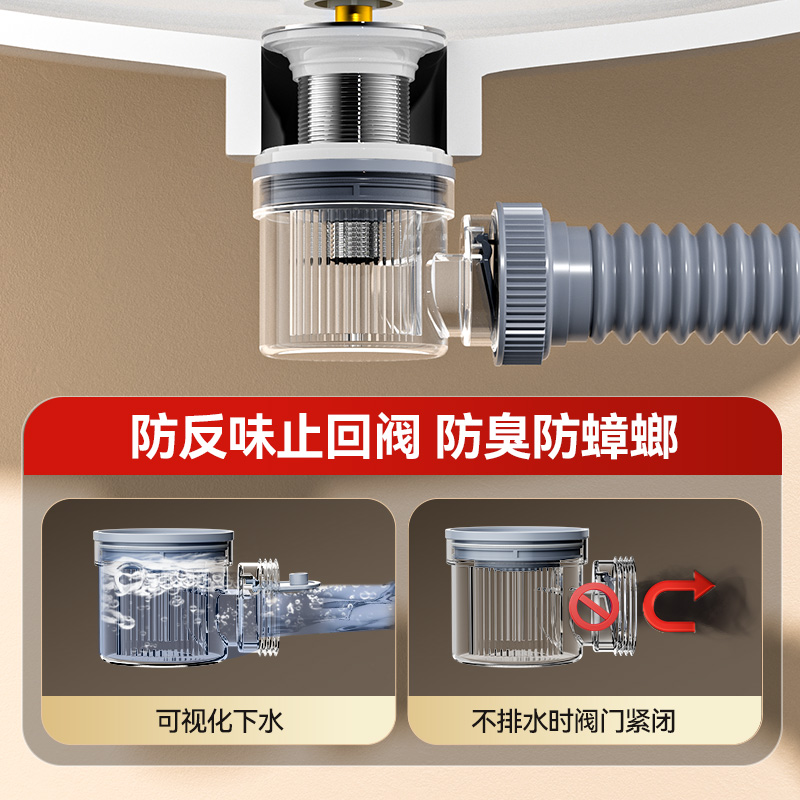 防反味止回阀 防臭防蟑螂

可视化下水

不排水时阀门紧闭