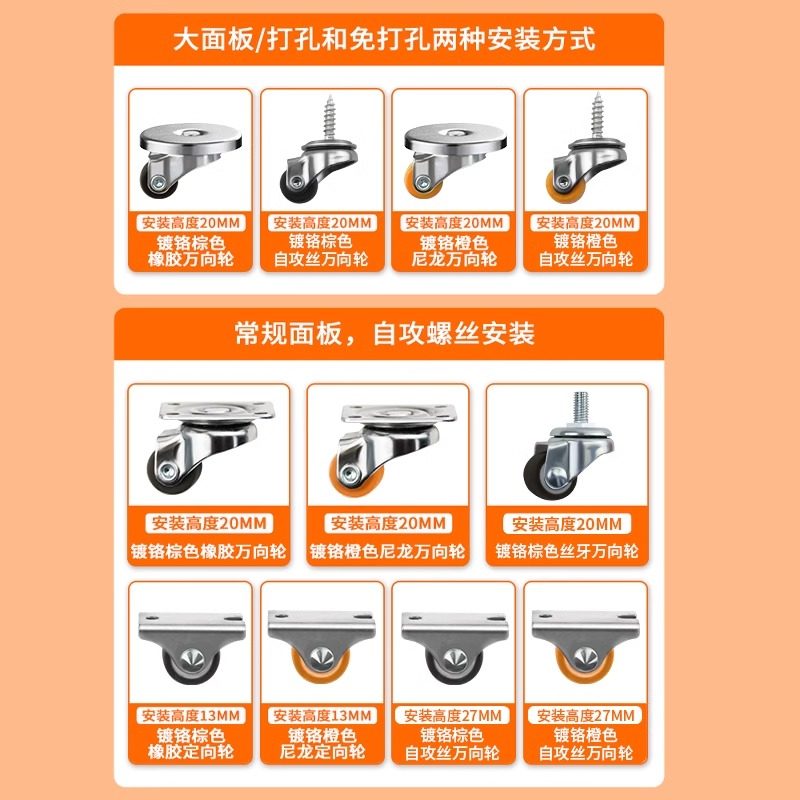 大面板/打孔和免打孔两种安装方式

安装高度20MM
镀铬棕色
橡胶万向轮

安装高度20MM
镀铬棕色
自攻丝万向轮

安装高度20MM
镀铬橙色
尼龙万向轮

安装高度20MM
镀铬橙色
自攻丝万向轮

常规面板，自攻螺丝安装

安装高度20MM
镀铬棕色橡胶万向轮

安装高度20MM
镀铬橙色尼龙万向轮

安装高度20MM
镀铬棕色丝牙万向轮

安装高度13MM
镀铬棕色
橡胶定向轮

安装高度13MM
镀铬橙色
尼龙定向轮

安装高度27MM
镀铬棕色
自攻丝万向轮

安装高度27MM
镀铬橙色
自攻丝万向轮