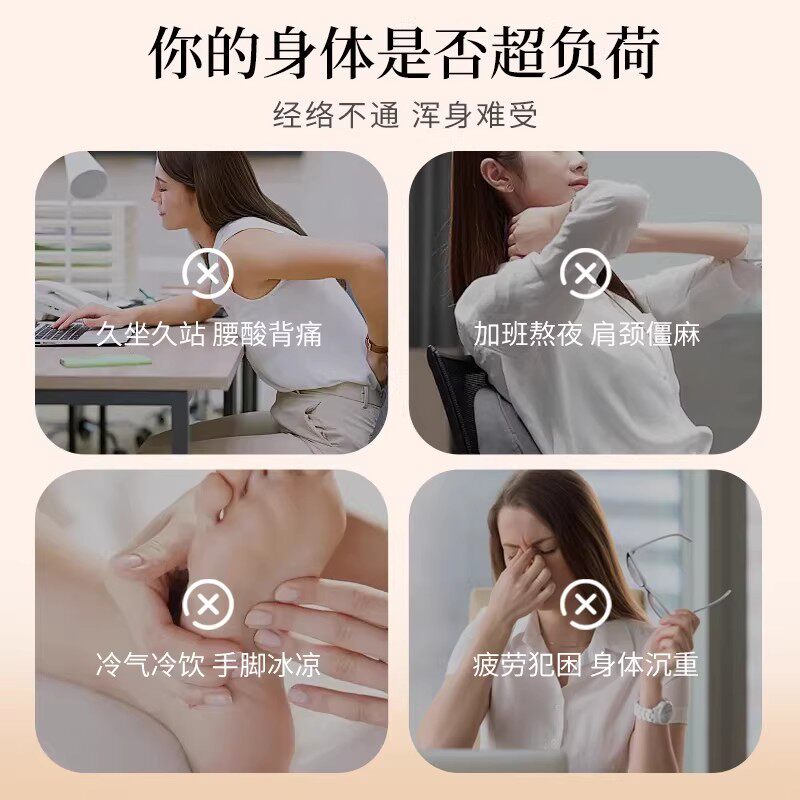 你的身体是否超负荷

经络不通 浑身难受

久坐久站 腰酸背痛

加班熬夜 肩颈僵麻

冷气冷饮 手脚冰凉

疲劳犯困 身体沉重