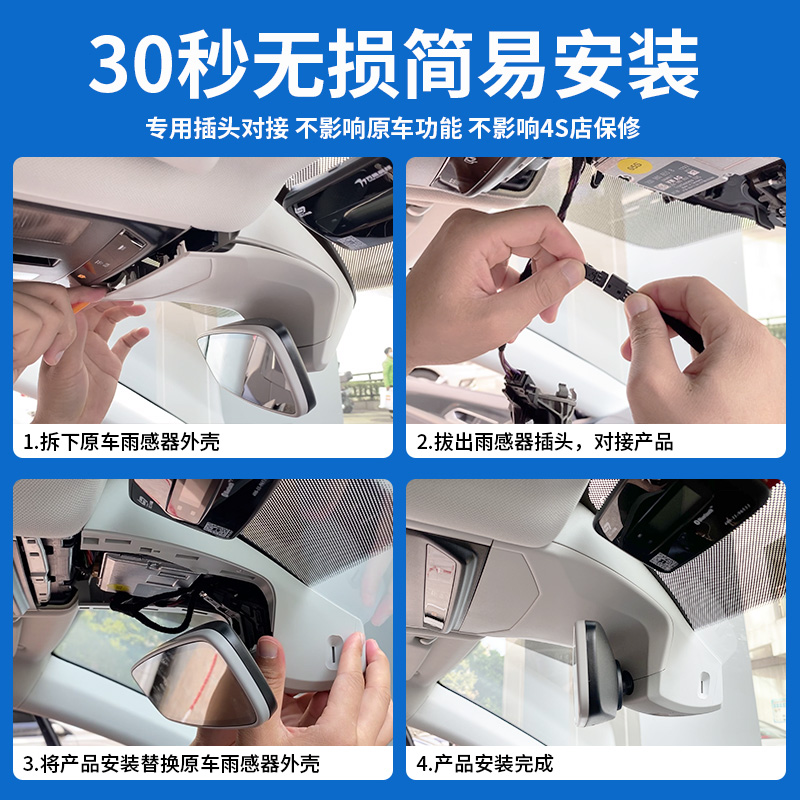 30秒无损简易安装

专用插头对接 不影响原车功能 不影响4S店保修

1.拆下原车雨感器外壳

2.拔出雨感器插头，对接产品

3.将产品安装替换原车雨感器外壳

4.产品安装完成