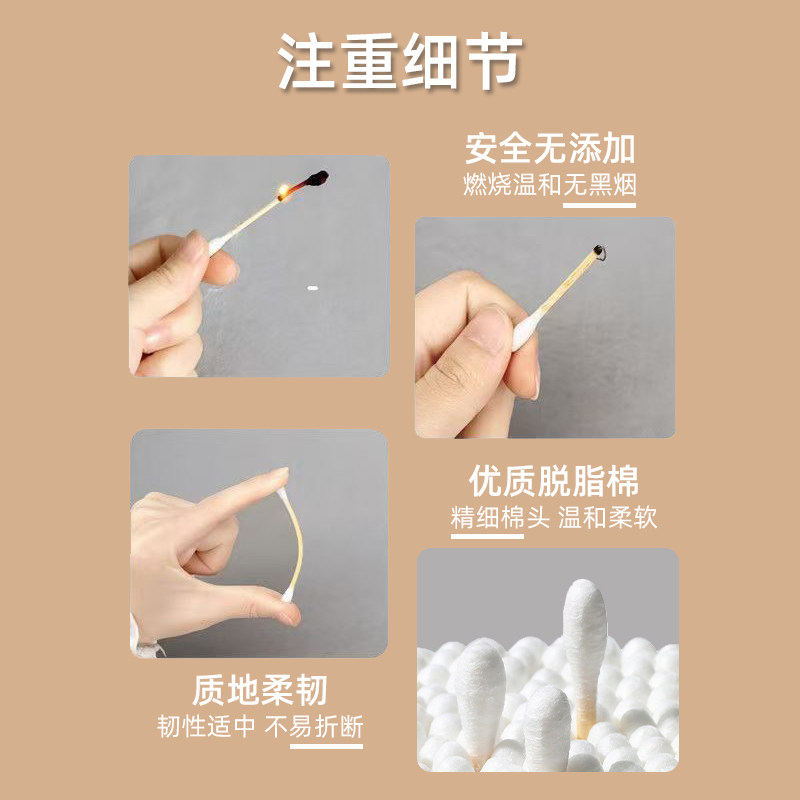 注重细节

安全无添加
燃烧温和无黑烟

优质脱脂棉
精细棉头 温和柔软

质地柔韧
韧性适中 不易折断