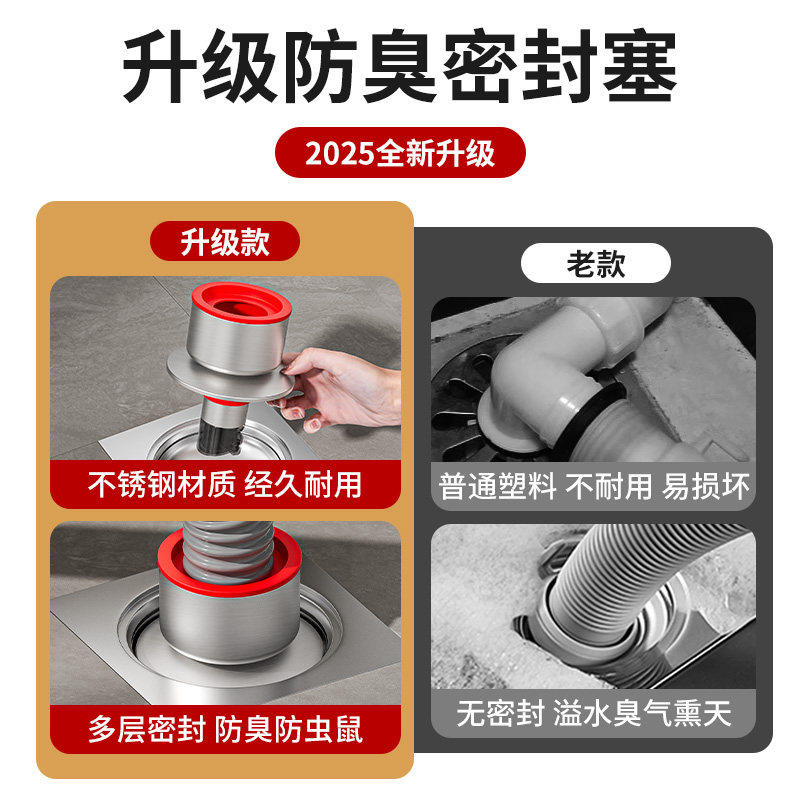 升级防臭密封塞

2025全新升级

升级款

不锈钢材质 经久耐用

多层密封 防臭防虫鼠

老款

普通塑料 不耐用 易损坏

无密封 溢水臭气熏天