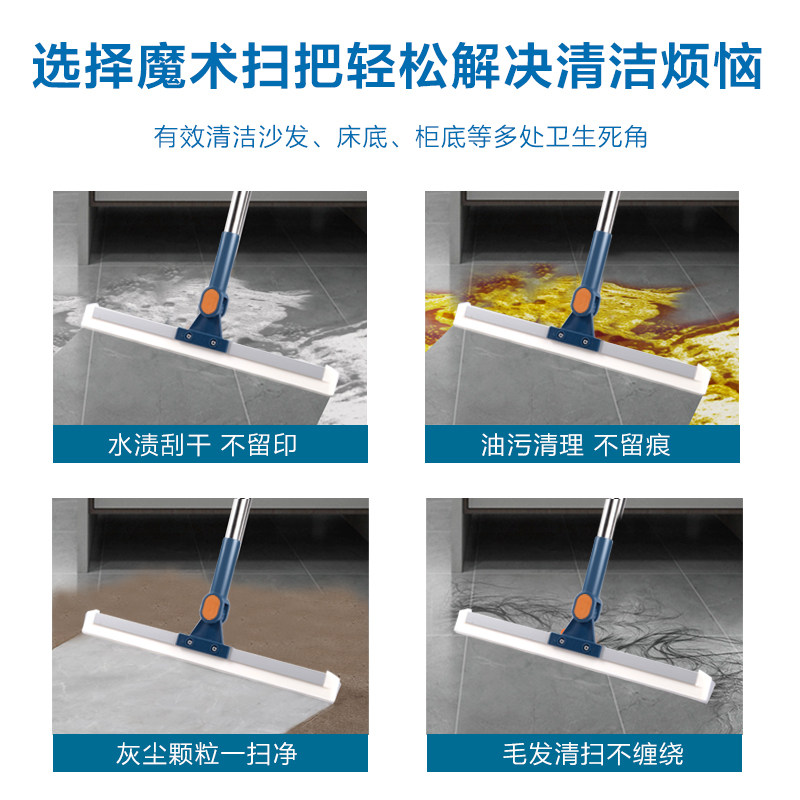 选择魔术扫把轻松解决清洁烦恼

有效清洁沙发、床底、柜底等多处卫生死角

水渍刮干 不留印

油污清理 不留痕

灰尘颗粒一扫净

毛发清扫不缠绕