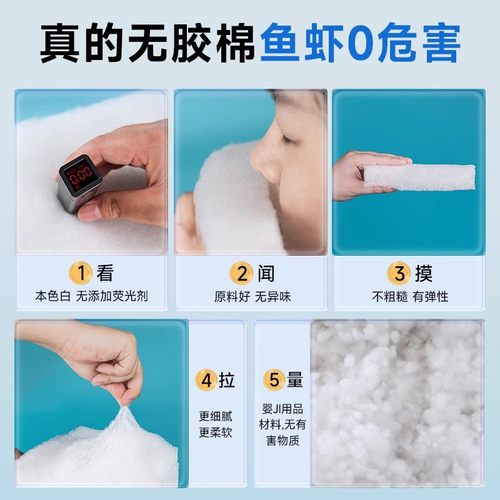 真的无胶棉鱼虾0危害

0.00

1 看
本色白 无添加荧光剂

2 闻
原料好 无异味

3 摸
不粗糙 有弹性

4 拉
更细腻
更柔软

5 量
婴JI用品
材料,无有
害物质