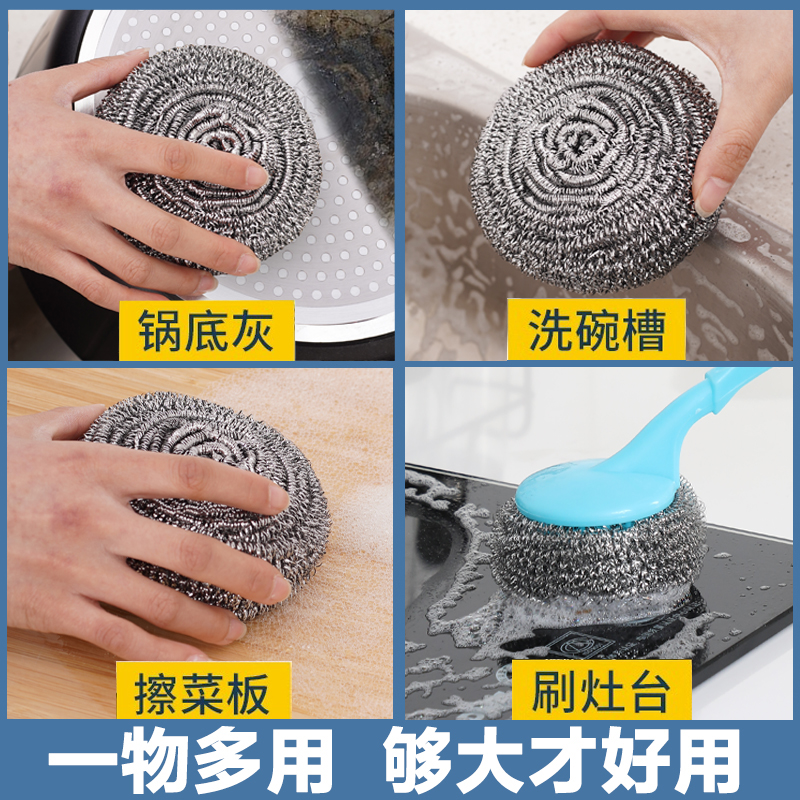 锅底灰

洗碗槽

擦菜板

刷灶台

一物多用 够大才好用