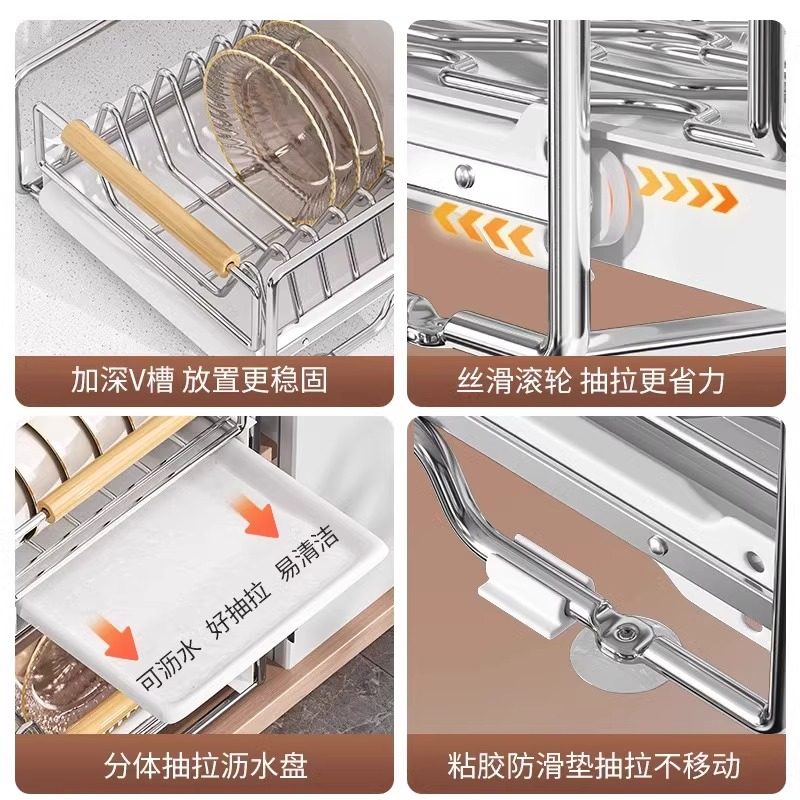 加深V槽 放置更稳固

丝滑滚轮 抽拉更省力

可沥水 好抽拉 易清洁

分体抽拉沥水盘

粘胶防滑垫抽拉不移动