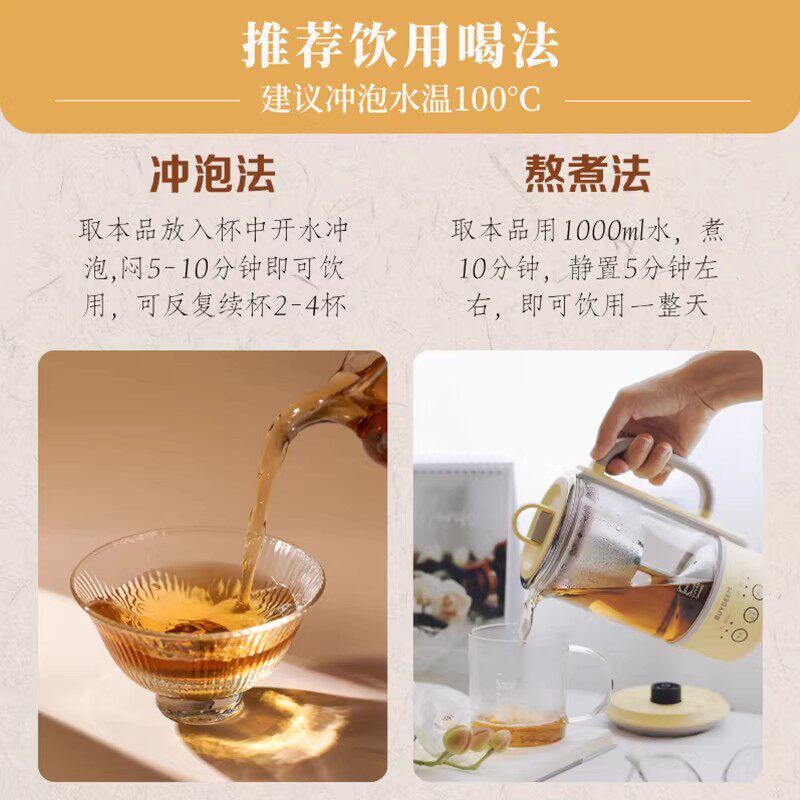 推荐饮用喝法

建议冲泡水温100°C

冲泡法

取本品放入杯中开水冲泡,闷5-10分钟即可饮用，可反复续杯2-4杯

熬煮法

取本品用1000ml水，煮10分钟，静置5分钟左右，即可饮用一整天

BUYDEEM