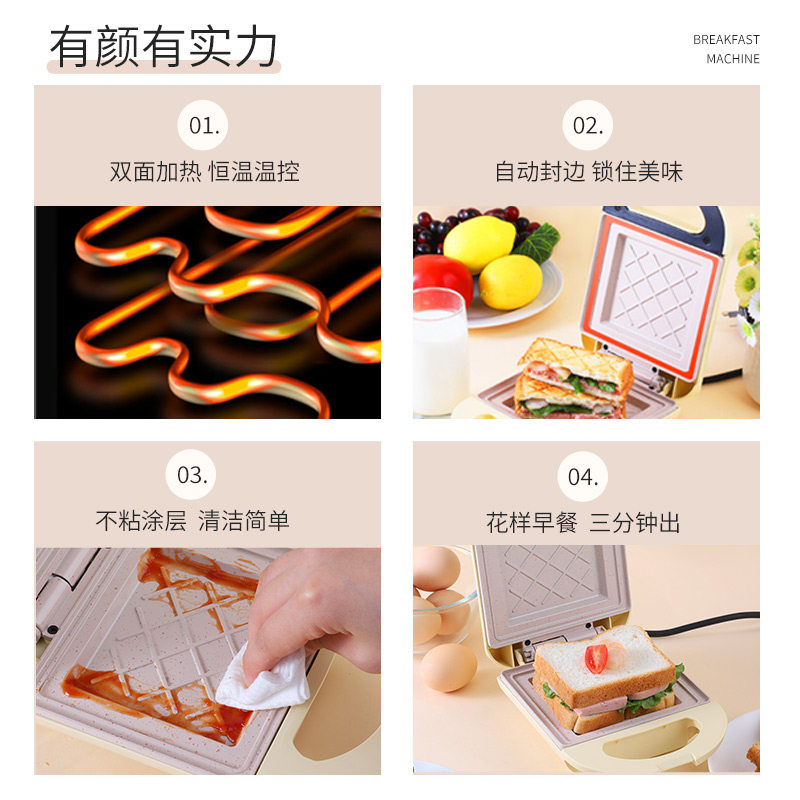 有颜有实力

BREAKFAST MACHINE

01.
双面加热 恒温温控

02.
自动封边 锁住美味

03.
不粘涂层 清洁简单

04.
花样早餐 三分钟出