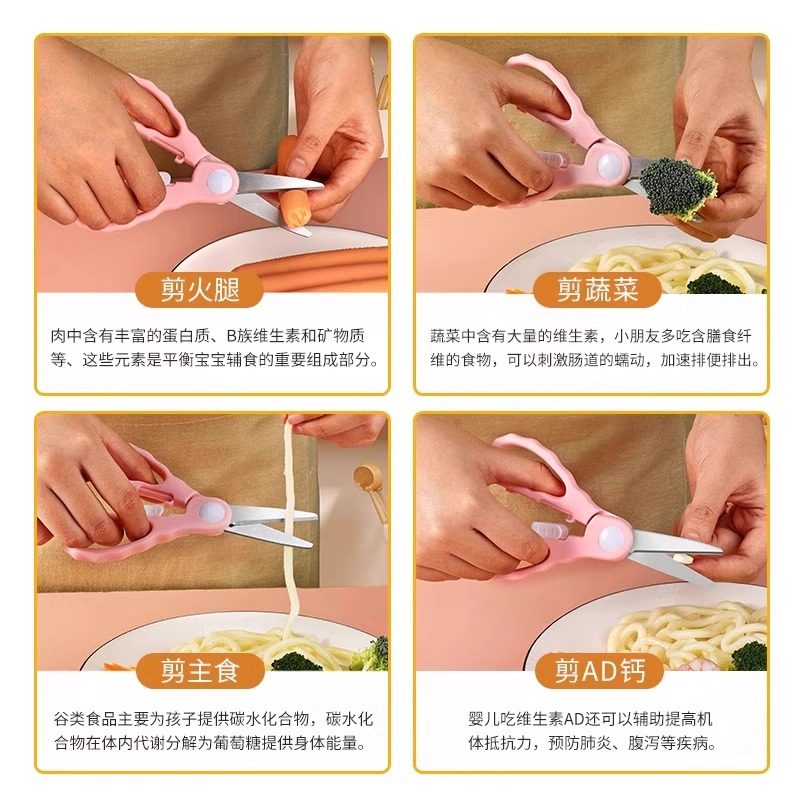 剪火腿

肉中含有丰富的蛋白质、B族维生素和矿物质等、这些元素是平衡宝宝辅食的重要组成部分。

剪蔬菜

蔬菜中含有大量的维生素，小朋友多吃含膳食纤维的食物，可以刺激肠道的蠕动，加速排便排出。

剪主食

谷类食品主要为孩子提供碳水化合物，碳水化合物在体内代谢分解为葡萄糖提供身体能量。

剪AD钙

婴儿吃维生素AD还可以辅助提高机体抵抗力，预防肺炎、腹泻等疾病。