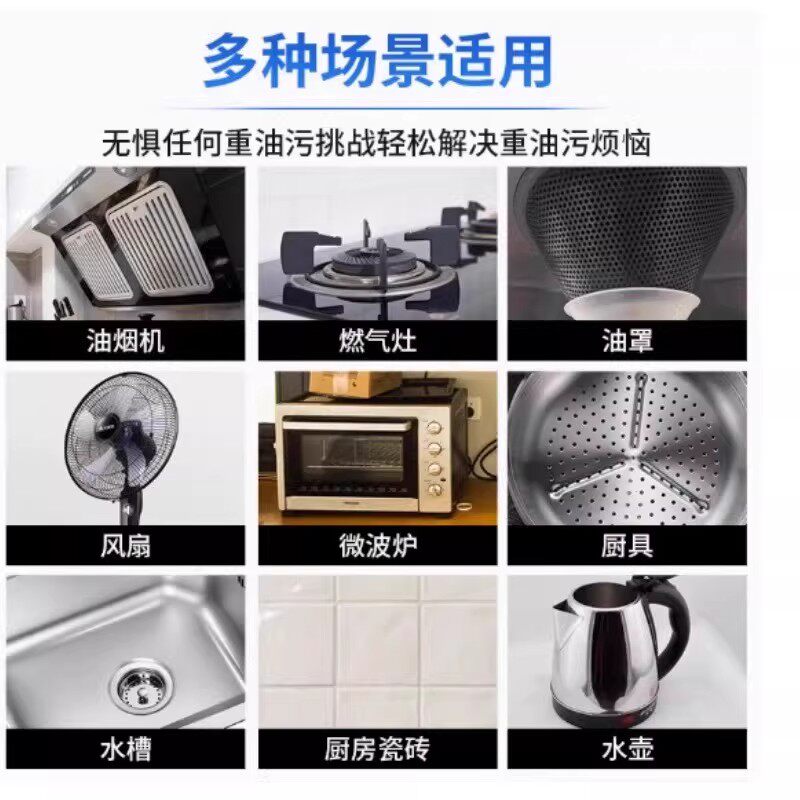 多种场景适用

无惧任何重油污挑战轻松解决重油污烦恼

油烟机

燃气灶

油罩

风扇

微波炉

厨具

水槽

厨房瓷砖

水壶