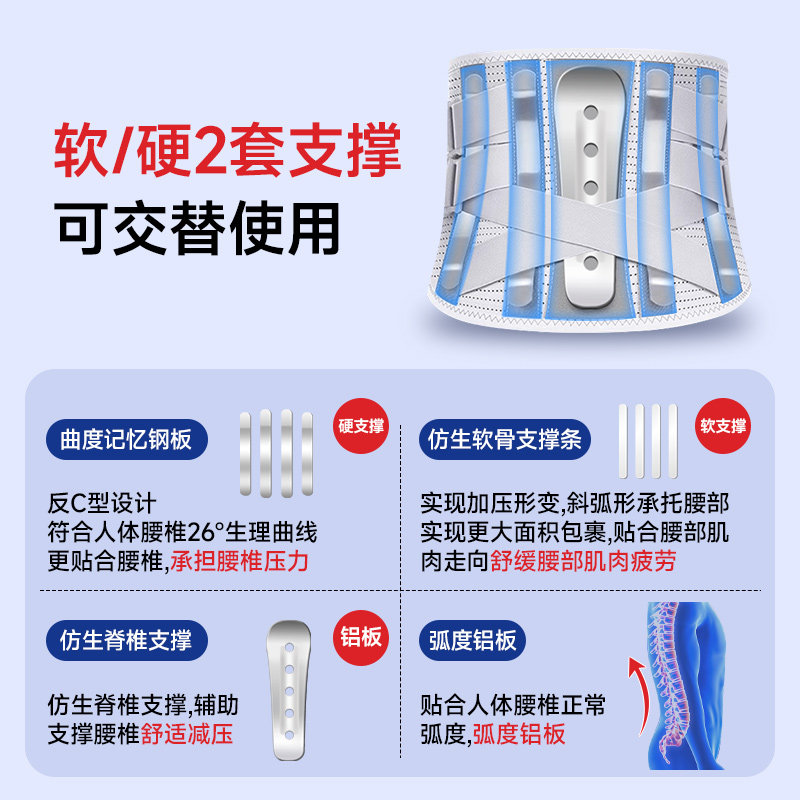 软/硬2套支撑
可交替使用

曲度记忆钢板
硬支撑
反C型设计
符合人体腰椎26°生理曲线
更贴合腰椎,承担腰椎压力

仿生软骨支撑条
软支撑
实现加压形变,斜弧形承托腰部
实现更大面积包裹,贴合腰部肌肉走向舒缓腰部肌肉疲劳

仿生脊椎支撑
铝板
仿生脊椎支撑,辅助支撑腰椎舒适减压

弧度铝板
贴合人体腰椎正常弧度,弧度铝板