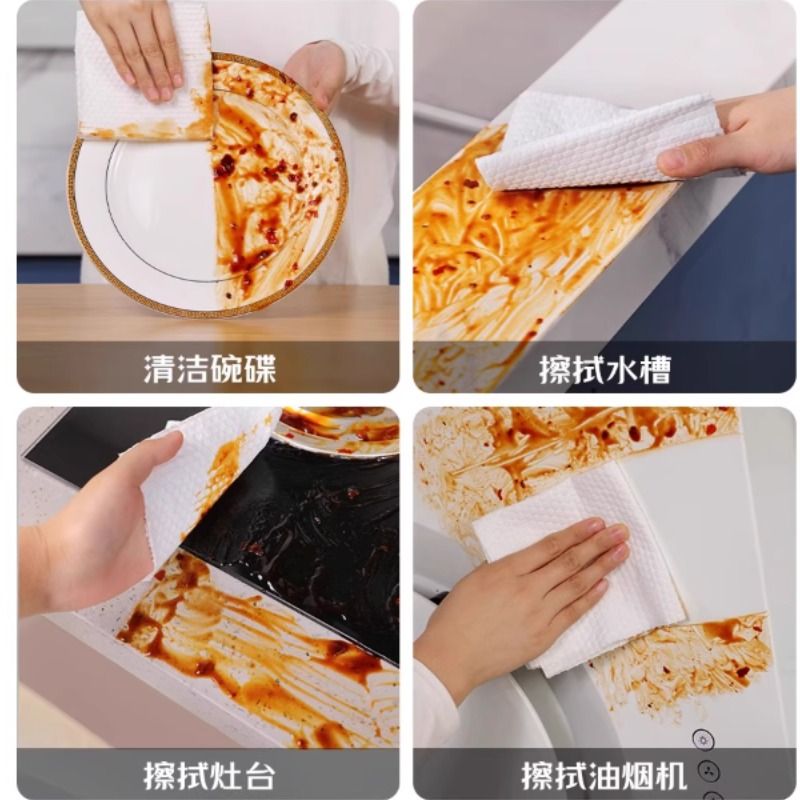 清洁碗碟

擦拭水槽

擦拭灶台

擦拭油烟机